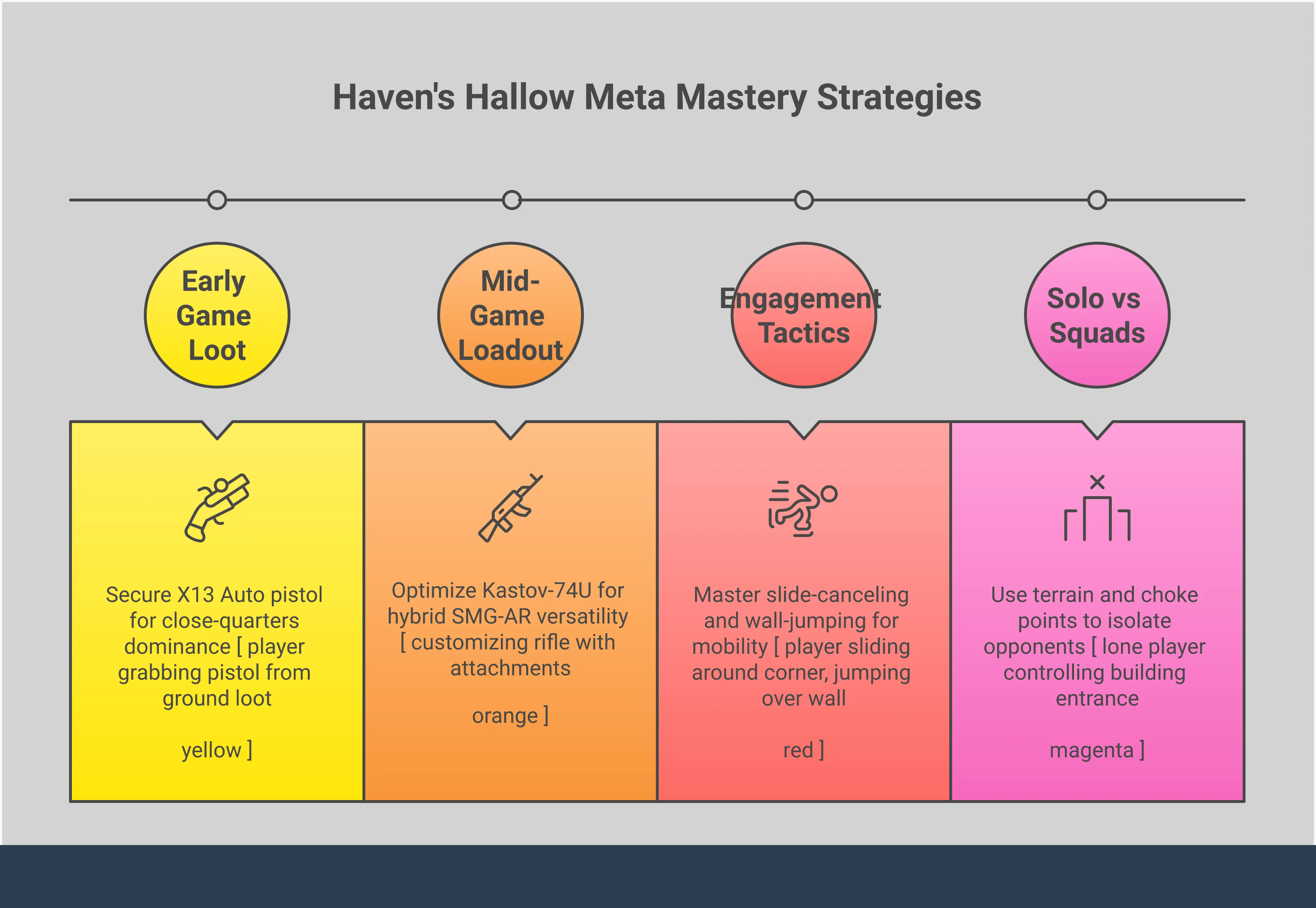 Haven's Hallow Meta Mastery Strategies

Early Game Loot

Mid-Game Loadout

Engagement Tactics

Solo vs Squads

Secure X13 Auto pistol for close-quarters dominance [ player grabbing pistol from ground loot

yellow ]

Optimize Kastov-74U for hybrid SMG-AR versatility [ customizing rifle with attachments

orange ]

Master slide-canceling and wall-jumping for mobility [ player sliding around corner, jumping over wall

red ]

Use terrain and choke points to isolate opponents [ lone player controlling building entrance

magenta ]