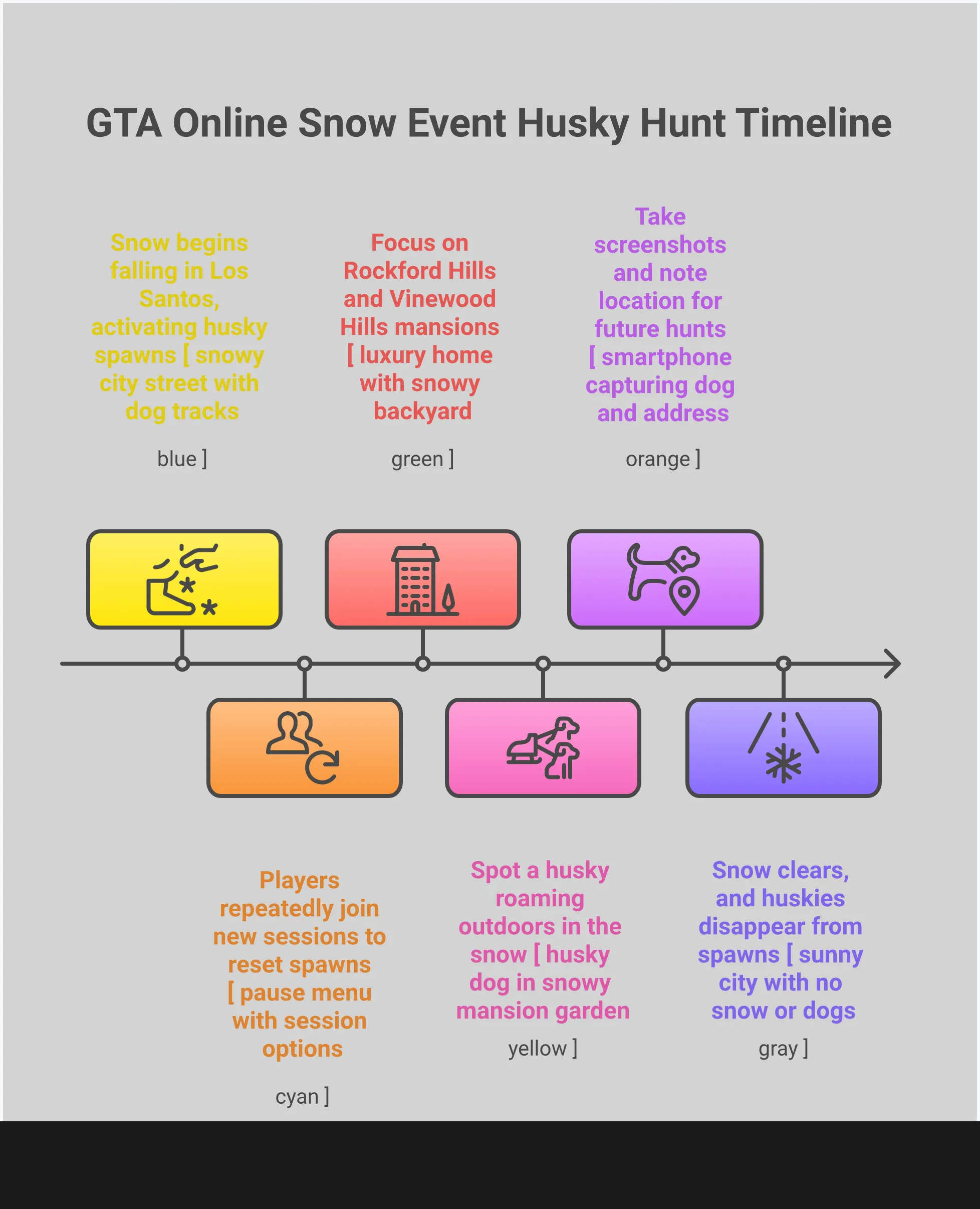 GTA Online Snow Event Husky Hunt Timeline

Snow begins falling in Los Santos, activating husky spawns [ snowy city street with dog tracks

blue ]

Focus on Rockford Hills and Vinewood Hills mansions [ luxury home with snowy backyard

green ]

Take screenshots and note location for future hunts [ smartphone capturing dog and address

orange ]

Players repeatedly join new sessions to reset spawns [ pause menu with session options

cyan ]

Spot a husky roaming outdoors in the snow [ husky dog in snowy mansion garden

yellow ]

Snow clears, and huskies disappear from spawns [ sunny city with no snow or dogs

gray ]