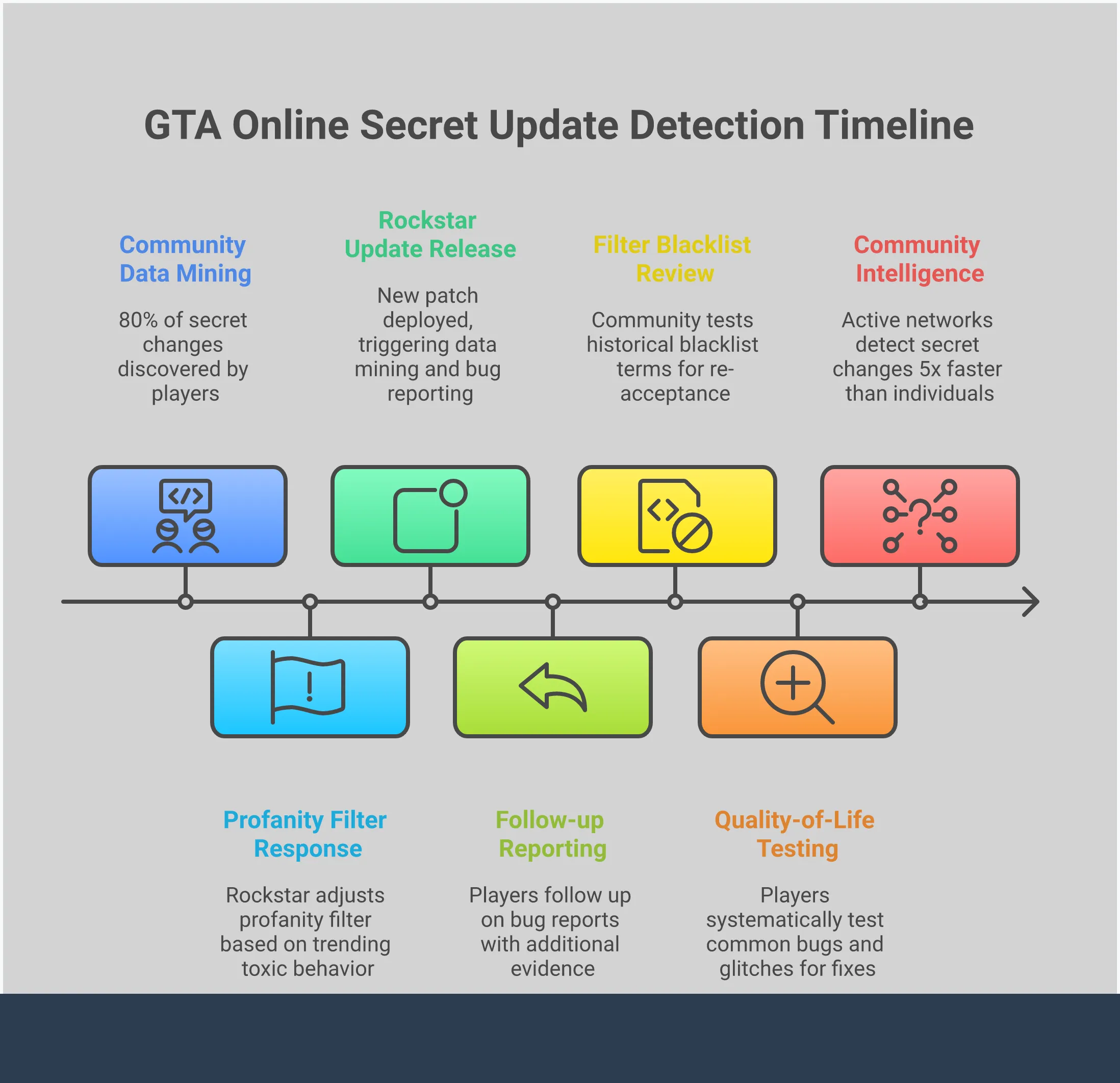 GTA Online Secret Update Detection Timeline

Community Data Mining

80% of secret changes discovered by players

Rockstar Update Release

New patch deployed, triggering data mining and bug reporting

Filter Blacklist Review

Community tests historical blacklist terms for re-acceptance

Community Intelligence

Active networks detect secret changes 5x faster than individuals

Profanity Filter Response

Rockstar adjusts profanity filter based on trending toxic behavior

Follow-up Reporting

Players follow up on bug reports with additional evidence

Quality-of-Life Testing

Players systematically test common bugs and glitches for fixes