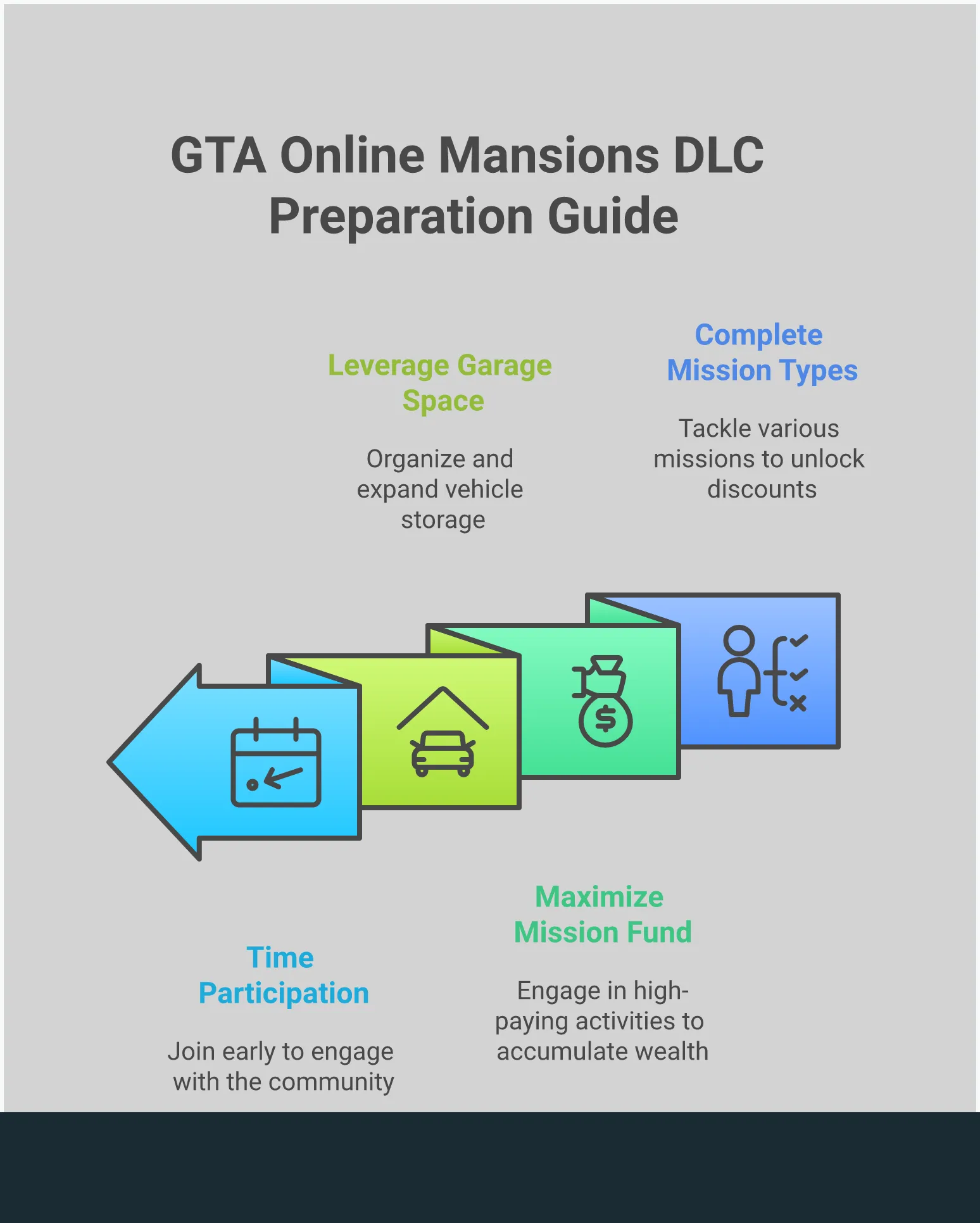 GTA Online Mansions DLC Preparation Guide

Leverage Garage Space

Organize and expand vehicle storage

Complete Mission Types

Tackle various missions to unlock discounts

Time Participation

Join early to engage with the community

Maximize Mission Fund

Engage in high-paying activities to accumulate wealth