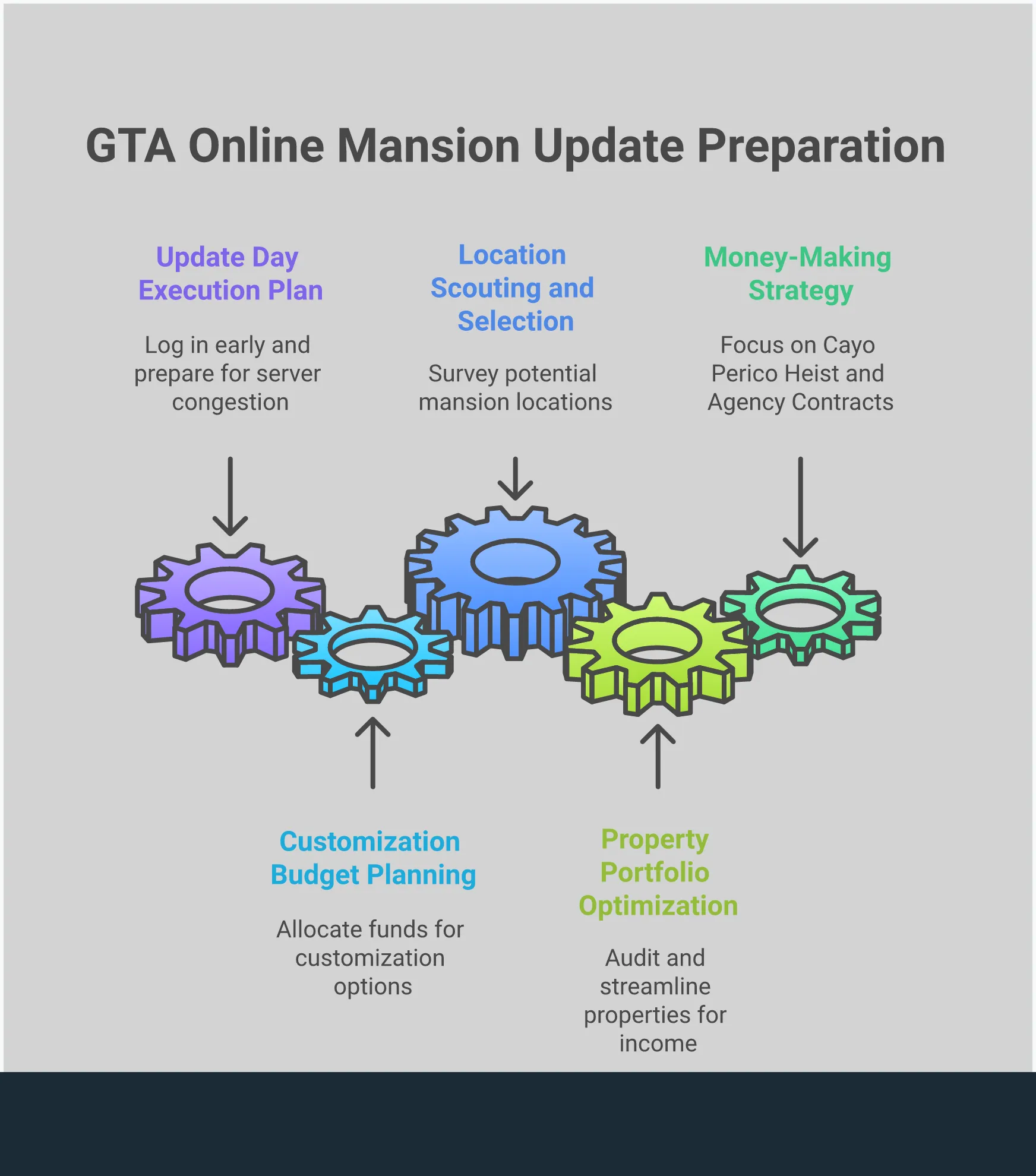 GTA Online Mansion Update Preparation

Update Day Execution Plan

Log in early and prepare for server congestion

Location Scouting and Selection

Survey potential mansion locations

Money-Making Strategy

Focus on Cayo Perico Heist and Agency Contracts

Customization Budget Planning

Allocate funds for customization options

Property Portfolio Optimization

Audit and streamline properties for income