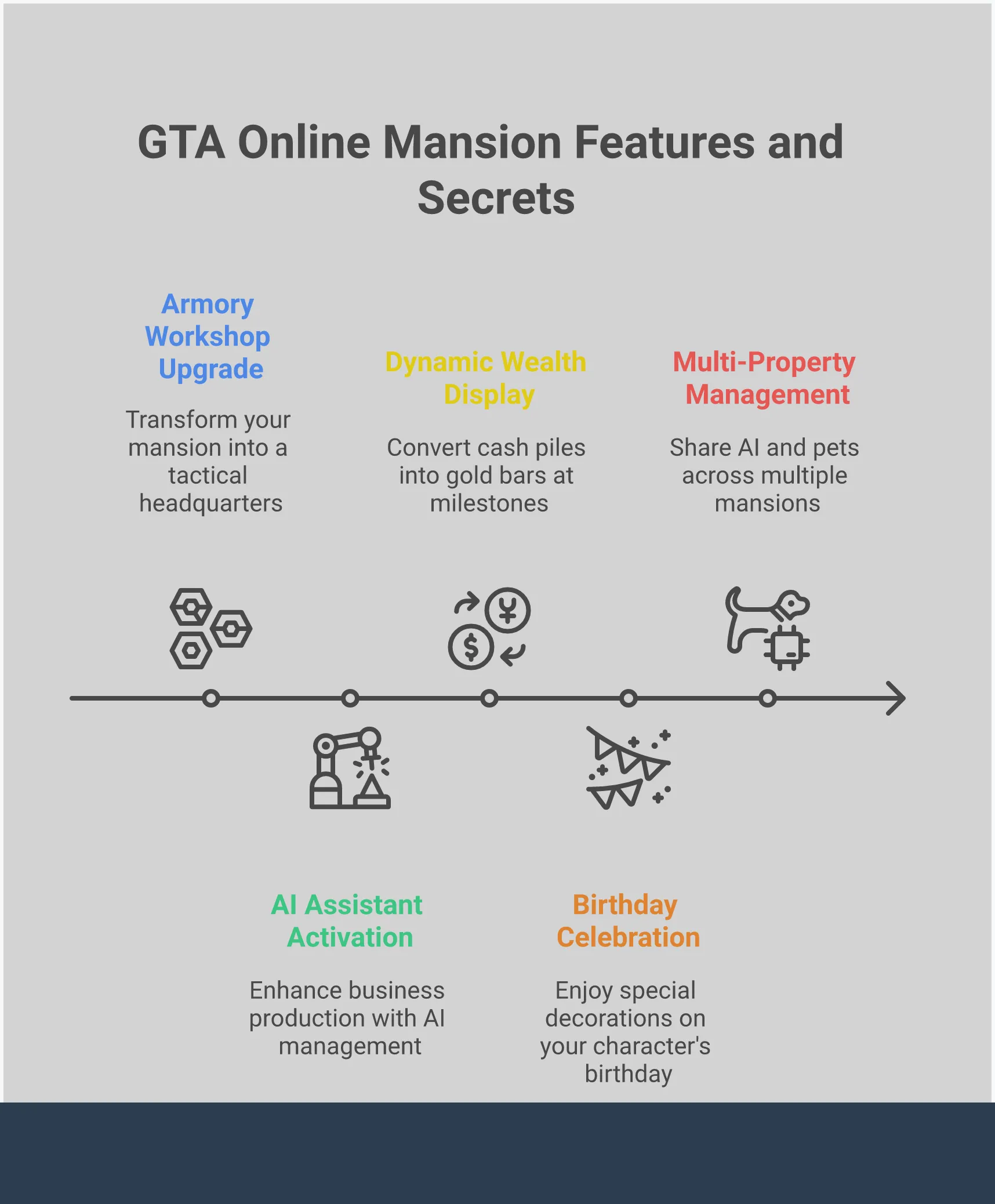 GTA Online Mansion Features and Secrets

Armory Workshop Upgrade

Transform your mansion into a tactical headquarters

Dynamic Wealth Display

Convert cash piles into gold bars at milestones

Multi-Property Management

Share AI and pets across multiple mansions

AI Assistant Activation

Enhance business production with AI management

Birthday Celebration

Enjoy special decorations on your character's birthday