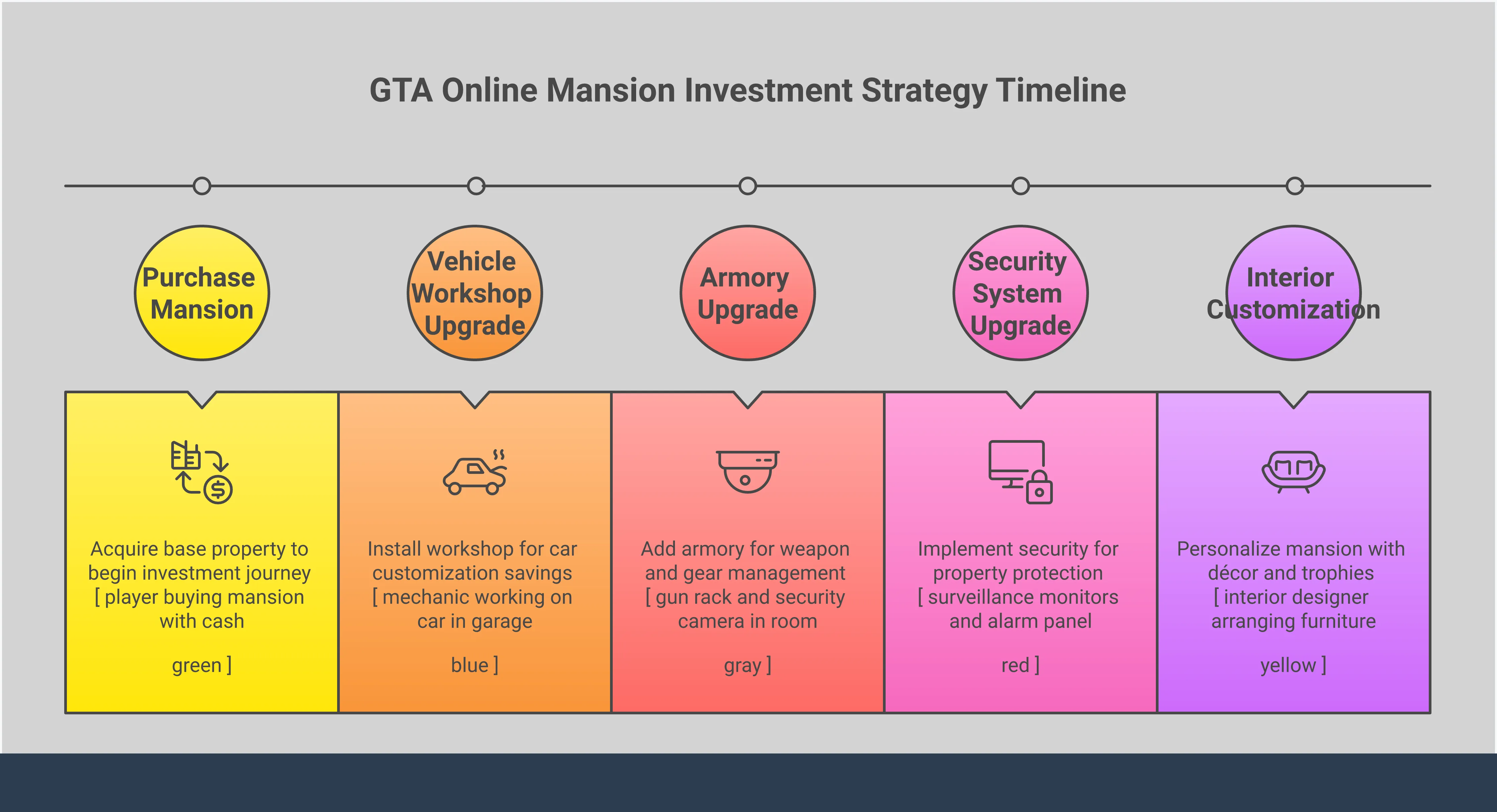 GTA Online Mansion Investment Strategy Timeline

Purchase Mansion

Vehicle Workshop Upgrade

Armory Upgrade

Security System Upgrade

Interior Customization

Acquire base property to begin investment journey [ player buying mansion with cash

green ]

Install workshop for car customization savings [ mechanic working on car in garage

blue ]

Add armory for weapon and gear management [ gun rack and security camera in room

gray ]

Implement security for property protection [ surveillance monitors and alarm panel

red ]

Personalize mansion with décor and trophies [ interior designer arranging furniture

yellow ]