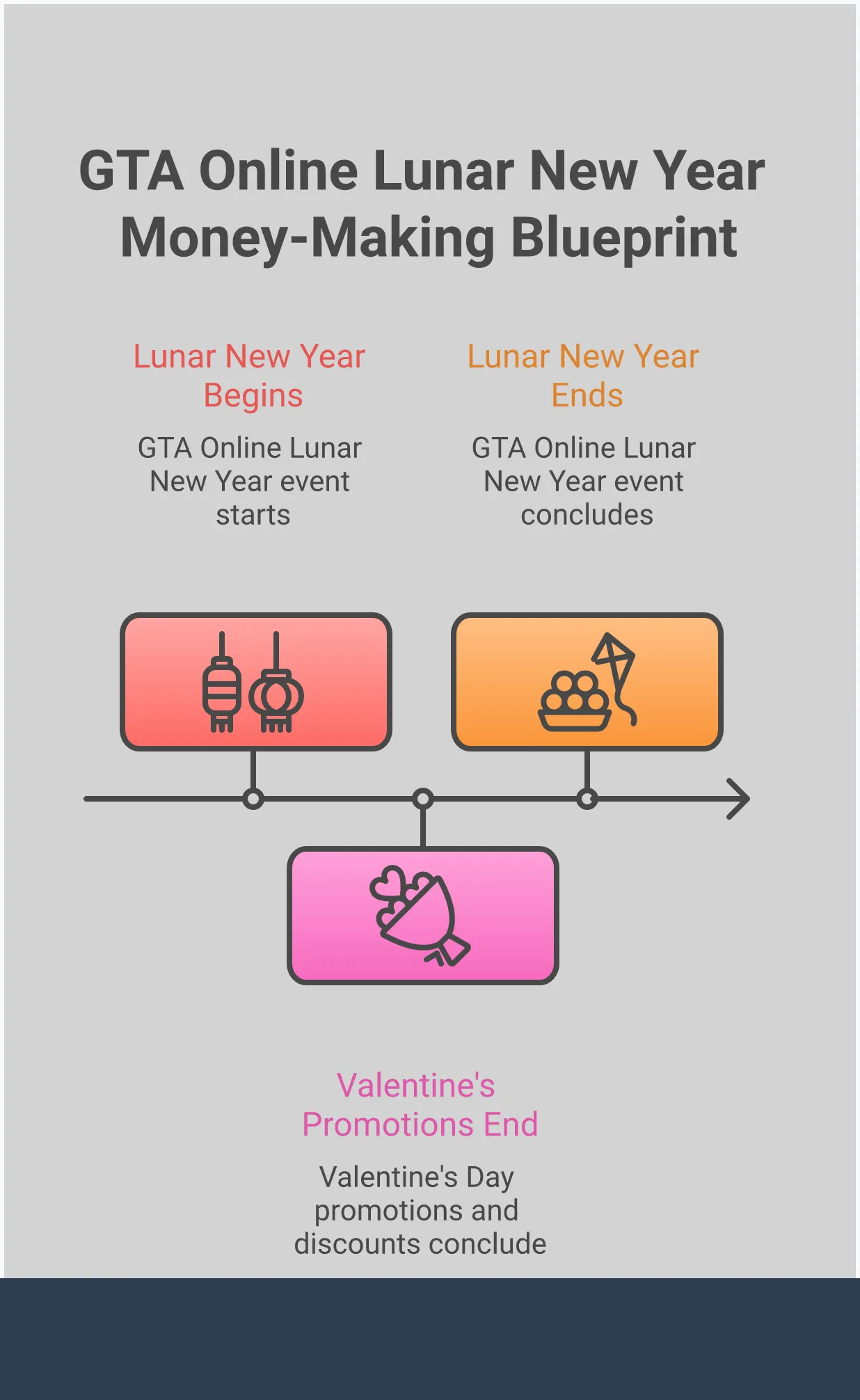 GTA Online Lunar New Year Money-Making Blueprint

Lunar New Year Begins

GTA Online Lunar New Year event starts

Lunar New Year Ends

GTA Online Lunar New Year event concludes

Valentine's Promotions End

Valentine's Day promotions and discounts conclude