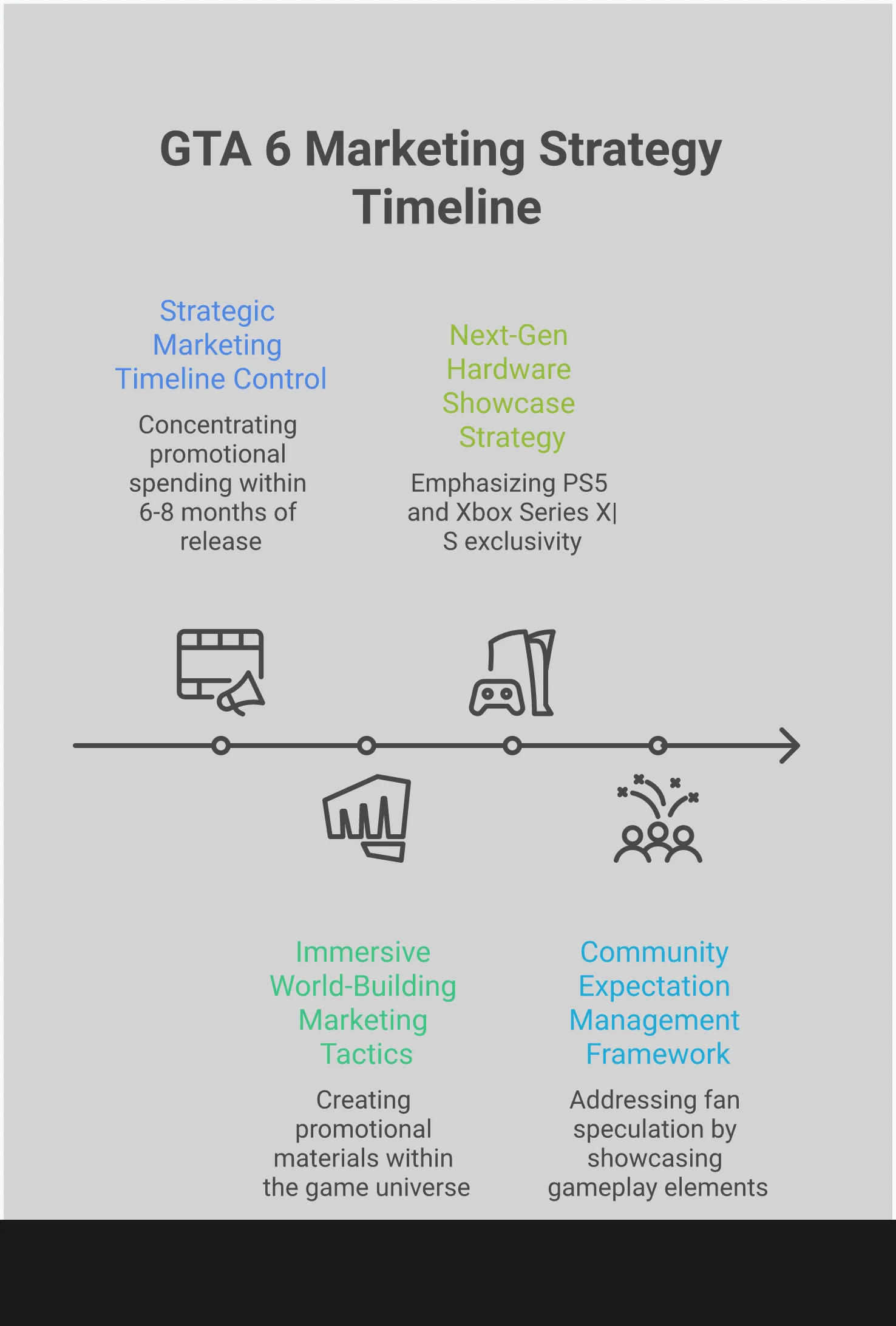 GTA 6 Marketing Strategy Timeline

Strategic Marketing Timeline Control

Concentrating promotional spending within 6-8 months of release

Next-Gen Hardware Showcase Strategy

Emphasizing PS5 and Xbox Series X|S exclusivity

Immersive World-Building Marketing Tactics

Creating promotional materials within the game universe

Community Expectation Management Framework

Addressing fan speculation by showcasing gameplay elements