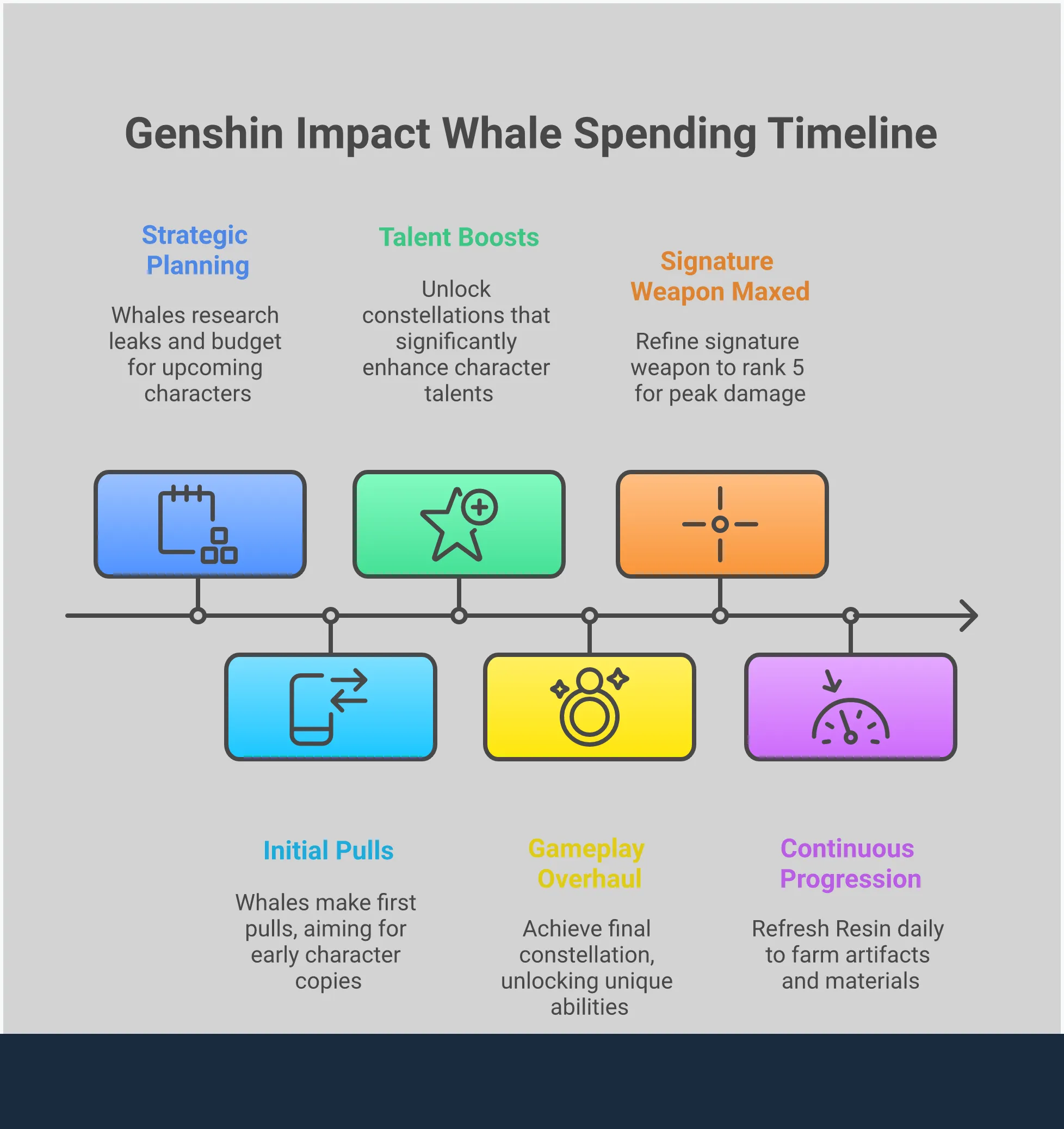 Genshin Impact Whale Spending Timeline

Strategic Planning

Whales research leaks and budget for upcoming characters

Talent Boosts

Unlock constellations that significantly enhance character talents

Signature Weapon Maxed

Refine signature weapon to rank 5 for peak damage

Initial Pulls

Whales make first pulls, aiming for early character copies

Gameplay Overhaul

Achieve final constellation, unlocking unique abilities

Continuous Progression

Refresh Resin daily to farm artifacts and materials