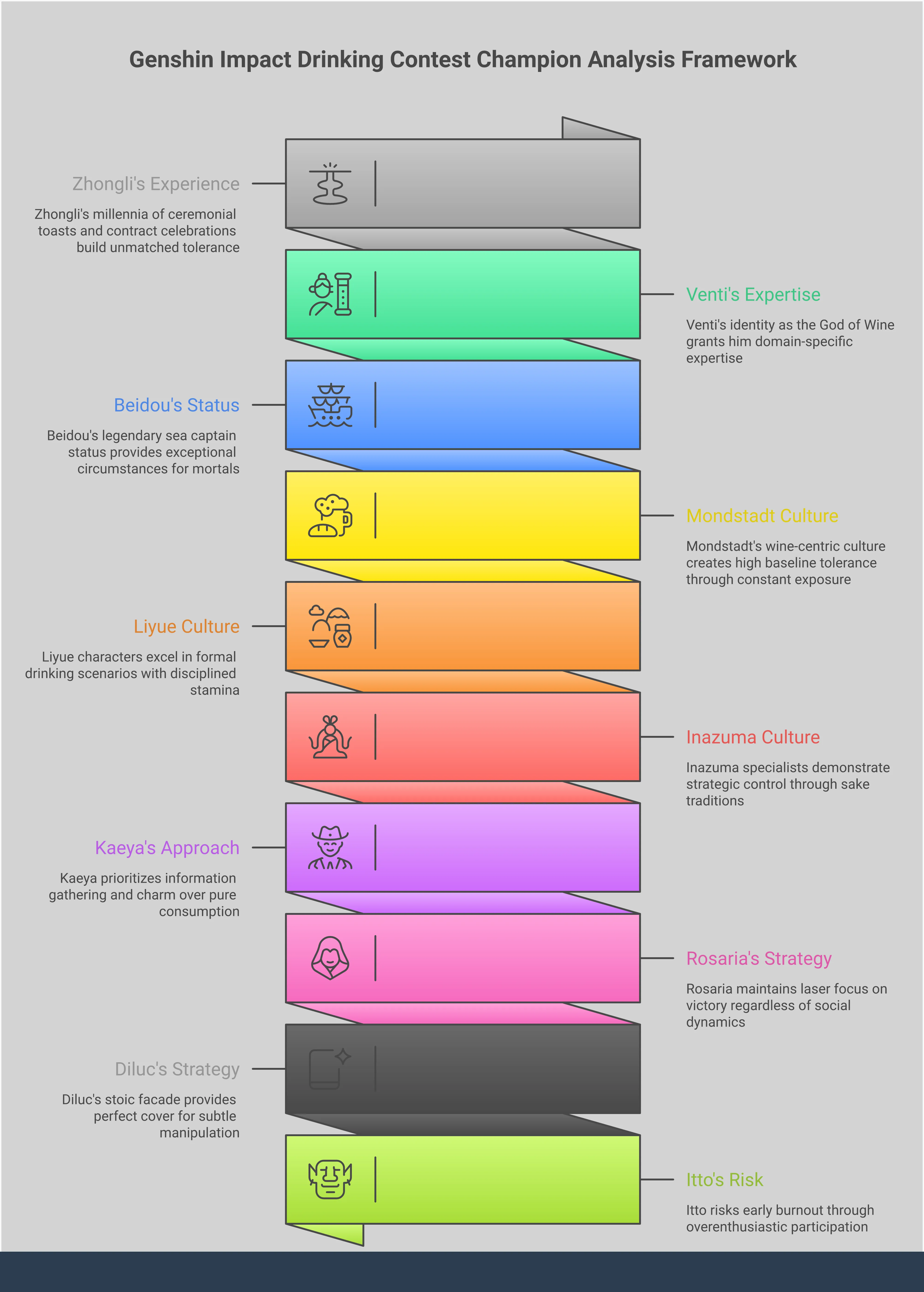 Genshin Impact Drinking Contest Champion Analysis Framework

Zhongli's Experience

Zhongli's millennia of ceremonial toasts and contract celebrations build unmatched tolerance

Venti's Expertise

Venti's identity as the God of Wine grants him domain-specific expertise

Beidou's Status

Beidou's legendary sea captain status provides exceptional circumstances for mortals

Mondstadt Culture

Mondstadt's wine-centric culture creates high baseline tolerance through constant exposure

Liyue Culture

Liyue characters excel in formal drinking scenarios with disciplined stamina

Inazuma Culture

Inazuma specialists demonstrate strategic control through sake traditions

Kaeya's Approach

Kaeya prioritizes information gathering and charm over pure consumption

Rosaria's Strategy

Rosaria maintains laser focus on victory regardless of social dynamics

Diluc's Strategy

Diluc's stoic facade provides perfect cover for subtle manipulation

Itto's Risk

Itto risks early burnout through overenthusiastic participation