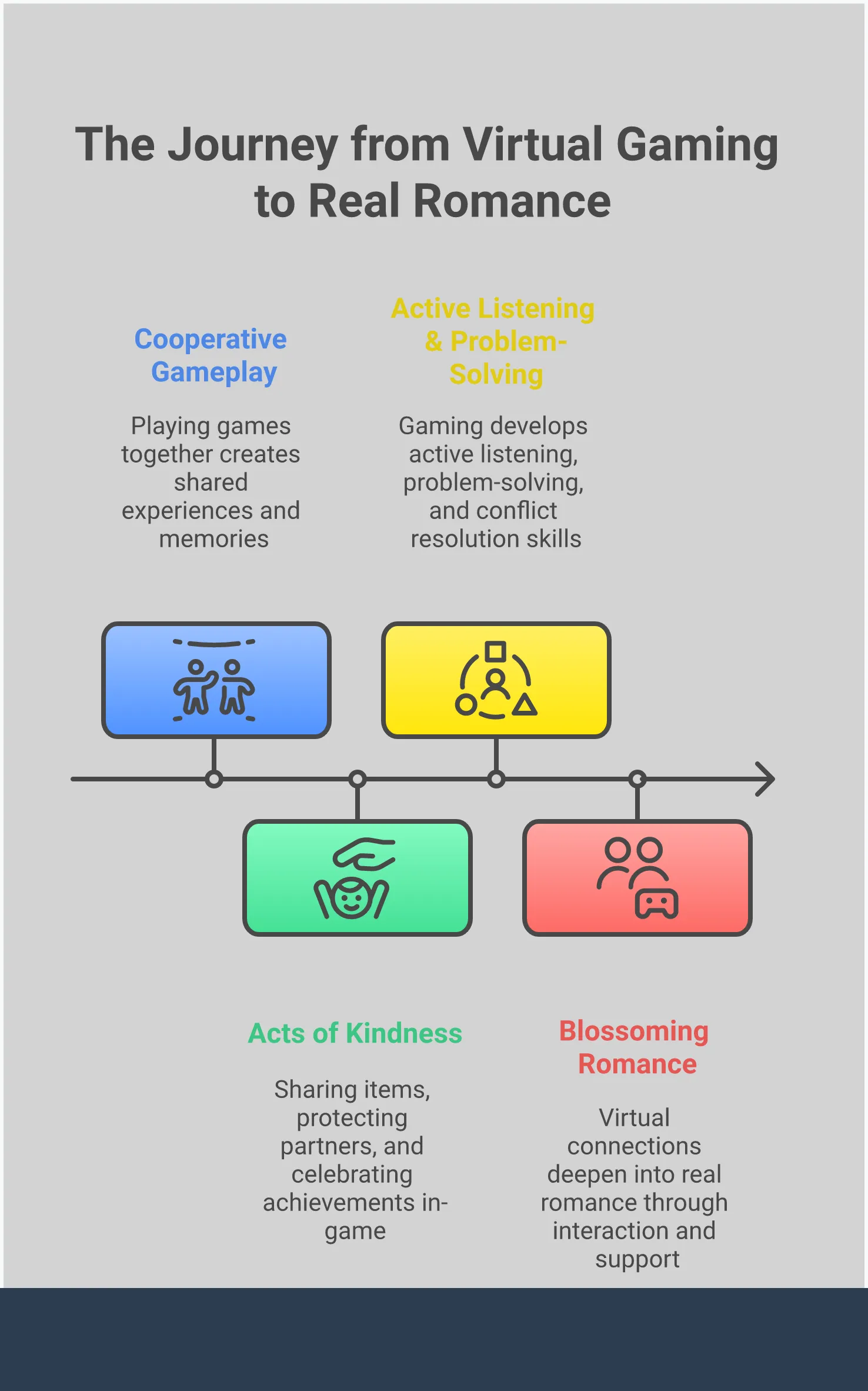 The Journey from Virtual Gaming to Real Romance

Cooperative Gameplay

Playing games together creates shared experiences and memories

Active Listening & Problem-Solving

Gaming develops active listening, problem-solving, and conflict resolution skills

Acts of Kindness

Sharing items, protecting partners, and celebrating achievements in-game

Blossoming Romance

Virtual connections deepen into real romance through interaction and support