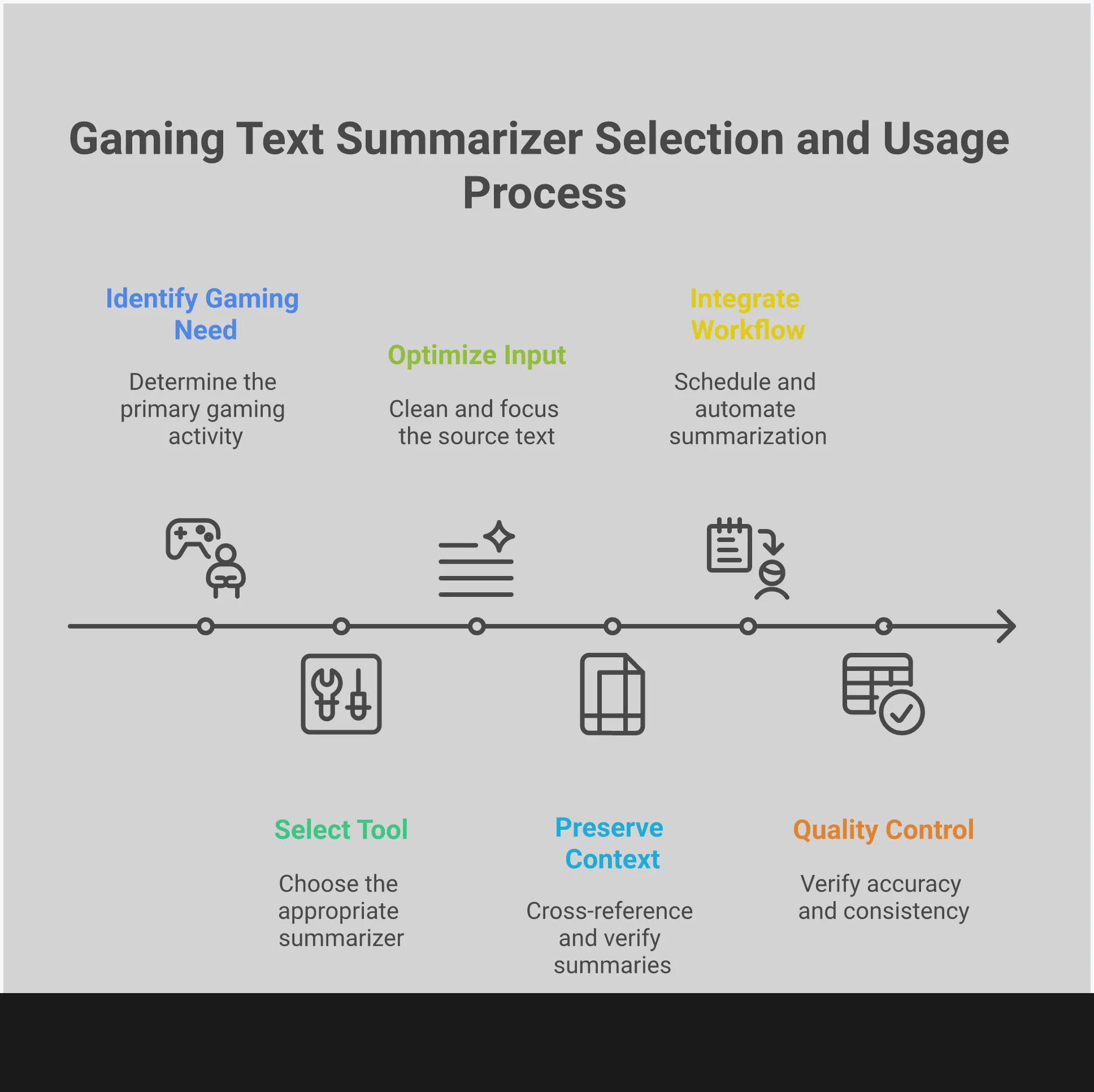 Gaming Text Summarizer Selection and Usage Process

Identify Gaming Need

Determine the primary gaming activity

Select Tool

Choose the appropriate summarizer

Optimize Input

Clean and focus the source text

Preserve Context

Cross-reference and verify summaries

Integrate Workflow

Schedule and automate summarization

Quality Control

Verify accuracy and consistency