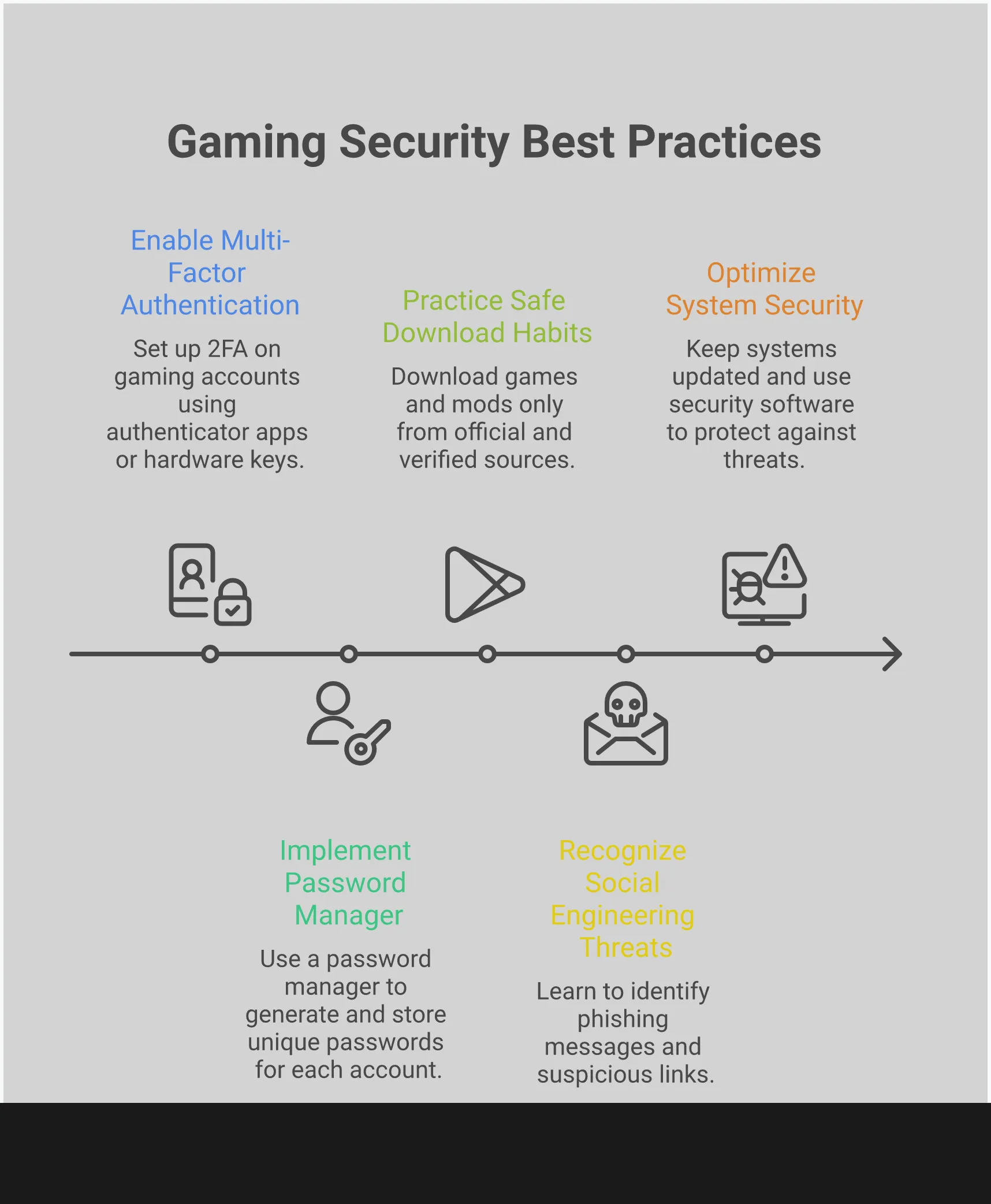 Gaming Security Best Practices

Enable Multi-Factor Authentication

Set up 2FA on gaming accounts using authenticator apps or hardware keys.

Practice Safe Download Habits

Download games and mods only from official and verified sources.

Optimize System Security

Keep systems updated and use security software to protect against threats.

Implement Password Manager

Use a password manager to generate and store unique passwords for each account.

Recognize Social Engineering Threats

Learn to identify phishing messages and suspicious links.