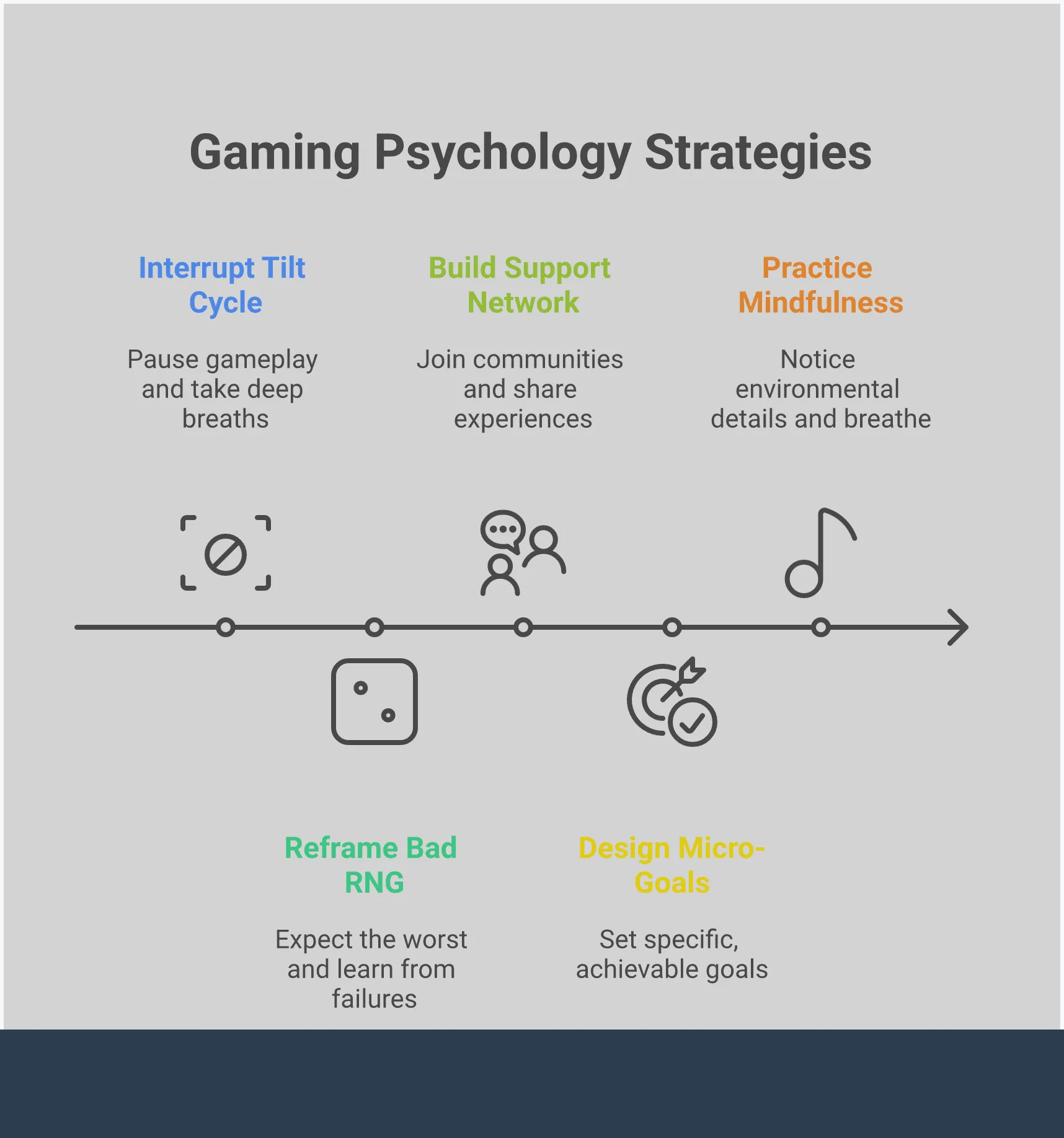 Gaming Psychology Strategies

Interrupt Tilt Cycle

Pause gameplay and take deep breaths

Build Support Network

Join communities and share experiences

Practice Mindfulness

Notice environmental details and breathe

Reframe Bad RNG

Expect the worst and learn from failures

Design Micro-Goals

Set specific, achievable goals