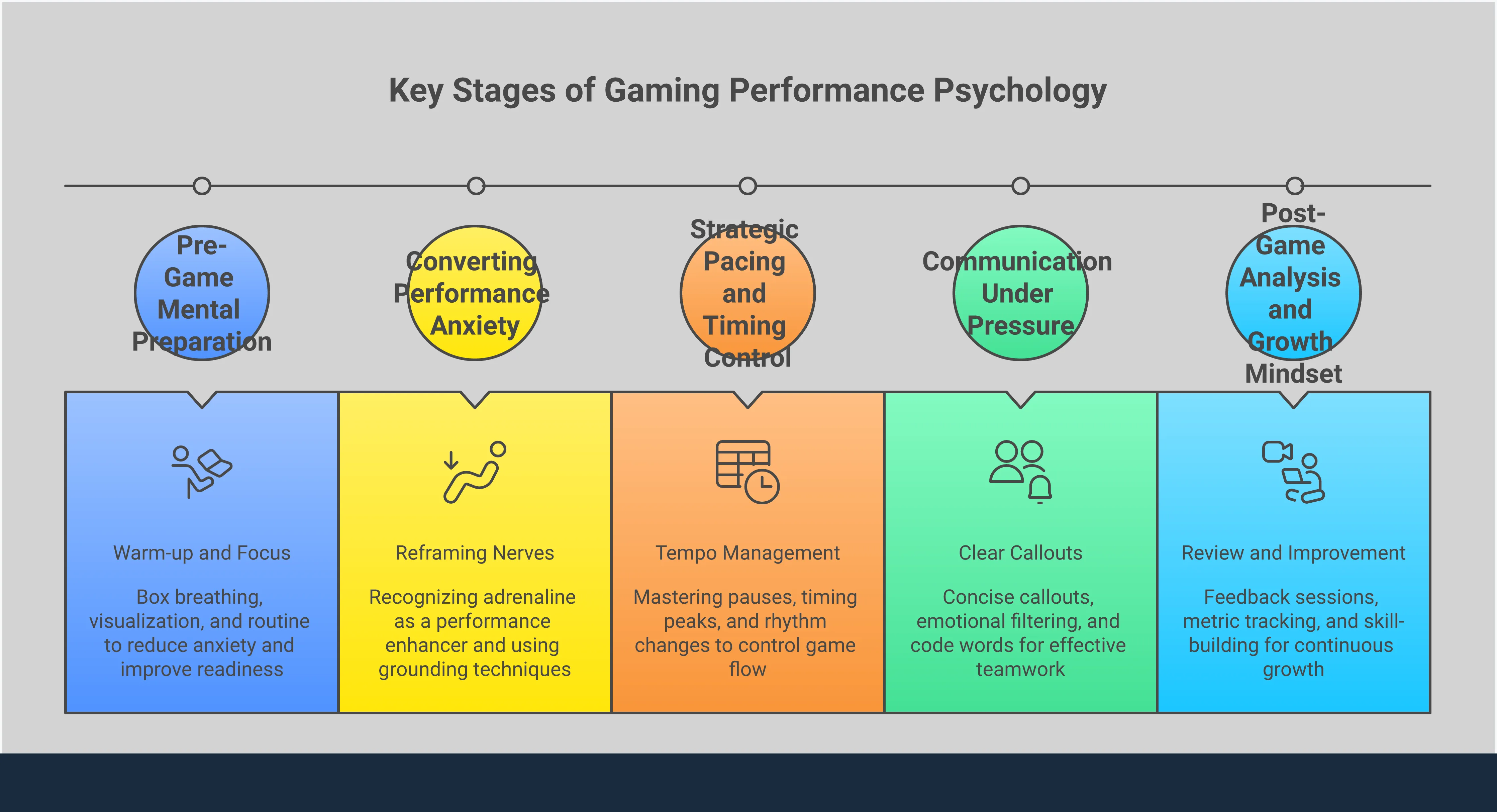 Key Stages of Gaming Performance Psychology

Pre-Game Mental Preparation

Converting Performance Anxiety

Strategic Pacing and Timing Control

Communication Under Pressure

Post-Game Analysis and Growth Mindset

Warm-up and Focus

Box breathing, visualization, and routine to reduce anxiety and improve readiness

Reframing Nerves

Recognizing adrenaline as a performance enhancer and using grounding techniques

Tempo Management

Mastering pauses, timing peaks, and rhythm changes to control game flow

Clear Callouts

Concise callouts, emotional filtering, and code words for effective teamwork

Review and Improvement

Feedback sessions, metric tracking, and skill-building for continuous growth