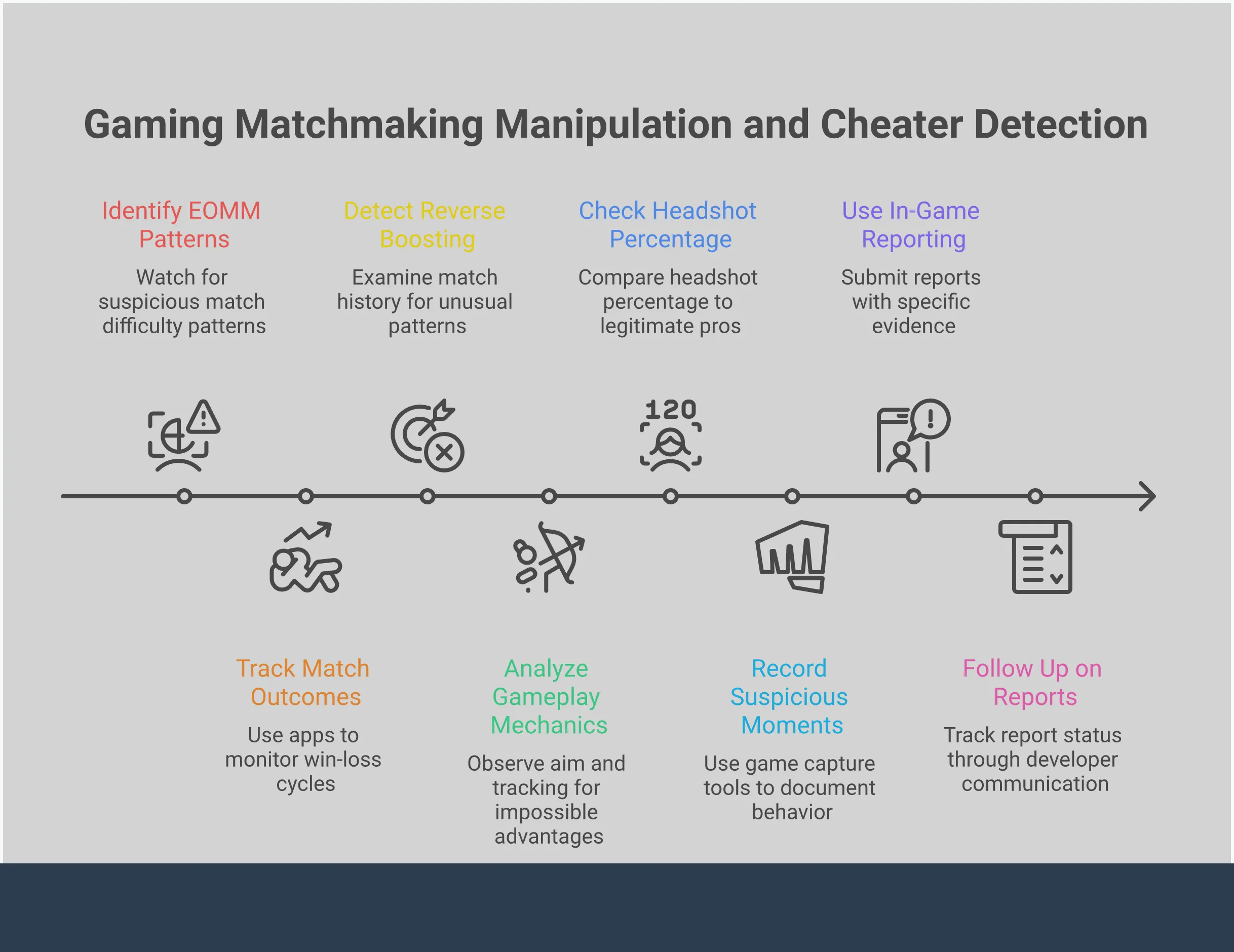 Gaming Matchmaking Manipulation and Cheater Detection

Identify EOMM Patterns

Watch for suspicious match difficulty patterns

Detect Reverse Boosting

Examine match history for unusual patterns

Check Headshot Percentage

Compare headshot percentage to legitimate pros

Use In-Game Reporting

Submit reports with specific evidence

120

Track Match Outcomes

Use apps to monitor win-loss cycles

Analyze Gameplay Mechanics

Observe aim and tracking for impossible advantages

Record Suspicious Moments

Use game capture tools to document behavior

Follow Up on Reports

Track report status through developer communication