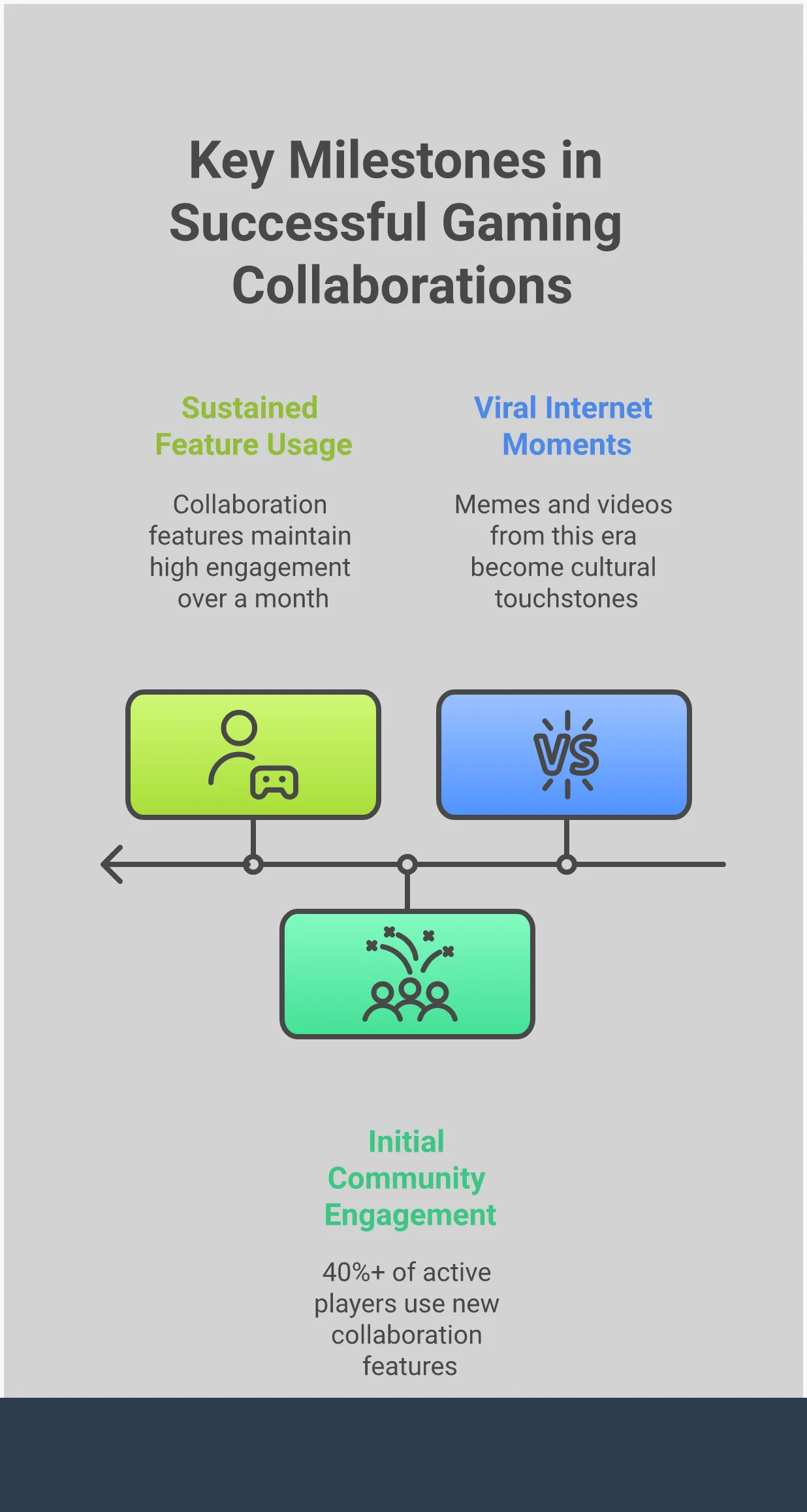 Key Milestones in Successful Gaming Collaborations

Sustained Feature Usage

Collaboration features maintain high engagement over a month

Viral Internet Moments

Memes and videos from this era become cultural touchstones

VS

Initial Community Engagement

40%+ of active players use new collaboration features