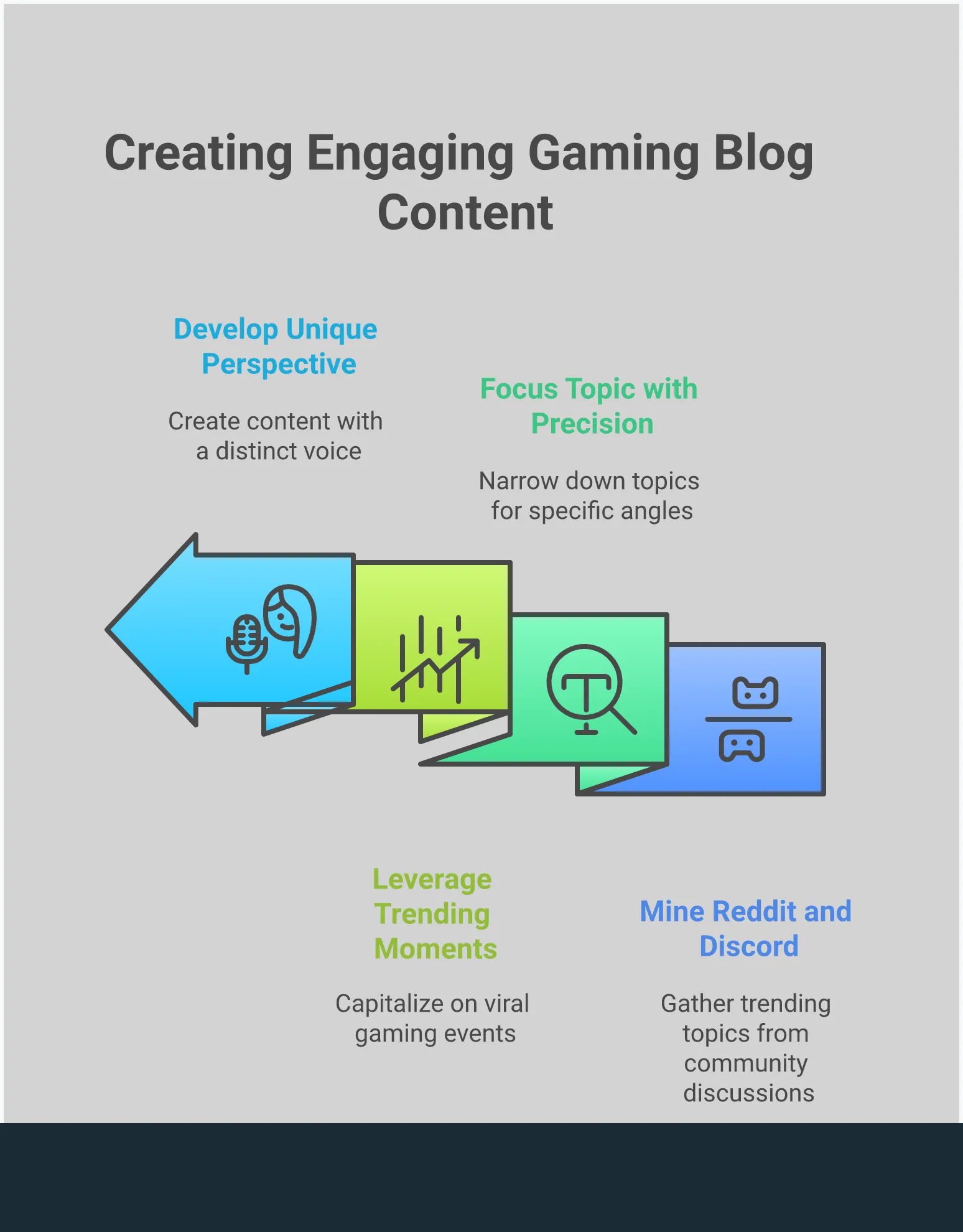 Creating Engaging Gaming Blog Content

Develop Unique Perspective

Create content with a distinct voice

Focus Topic with Precision

Narrow down topics for specific angles

Leverage Trending Moments

Capitalize on viral gaming events

Mine Reddit and Discord

Gather trending topics from community discussions