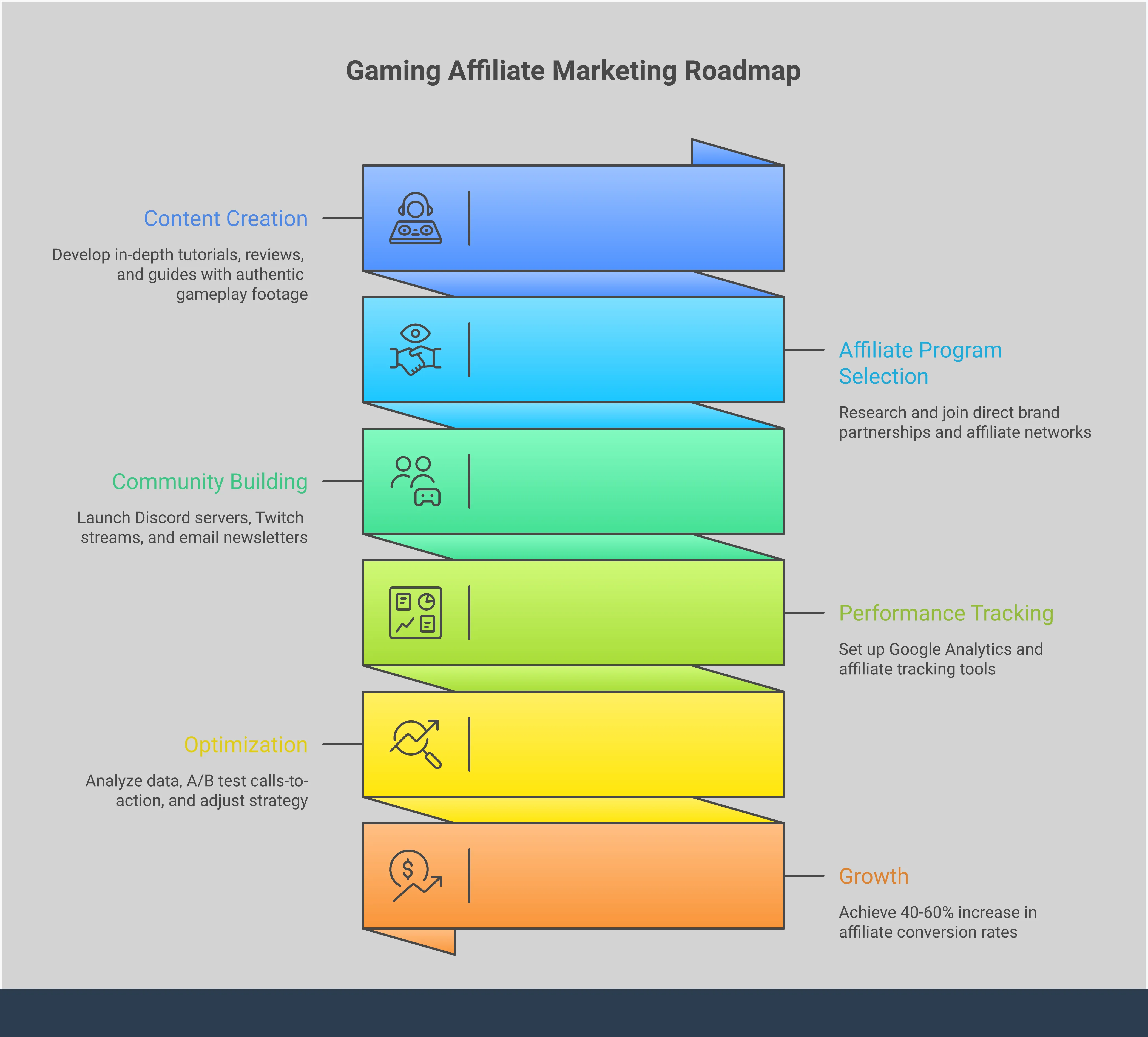 Gaming Affiliate Marketing Roadmap

Content Creation

Develop in-depth tutorials, reviews, and guides with authentic gameplay footage

Affiliate Program Selection

Research and join direct brand partnerships and affiliate networks

Community Building

Launch Discord servers, Twitch streams, and email newsletters

Performance Tracking

Set up Google Analytics and affiliate tracking tools

Optimization

Analyze data, A/B test calls-to-action, and adjust strategy

Growth

Achieve 40-60% increase in affiliate conversion rates