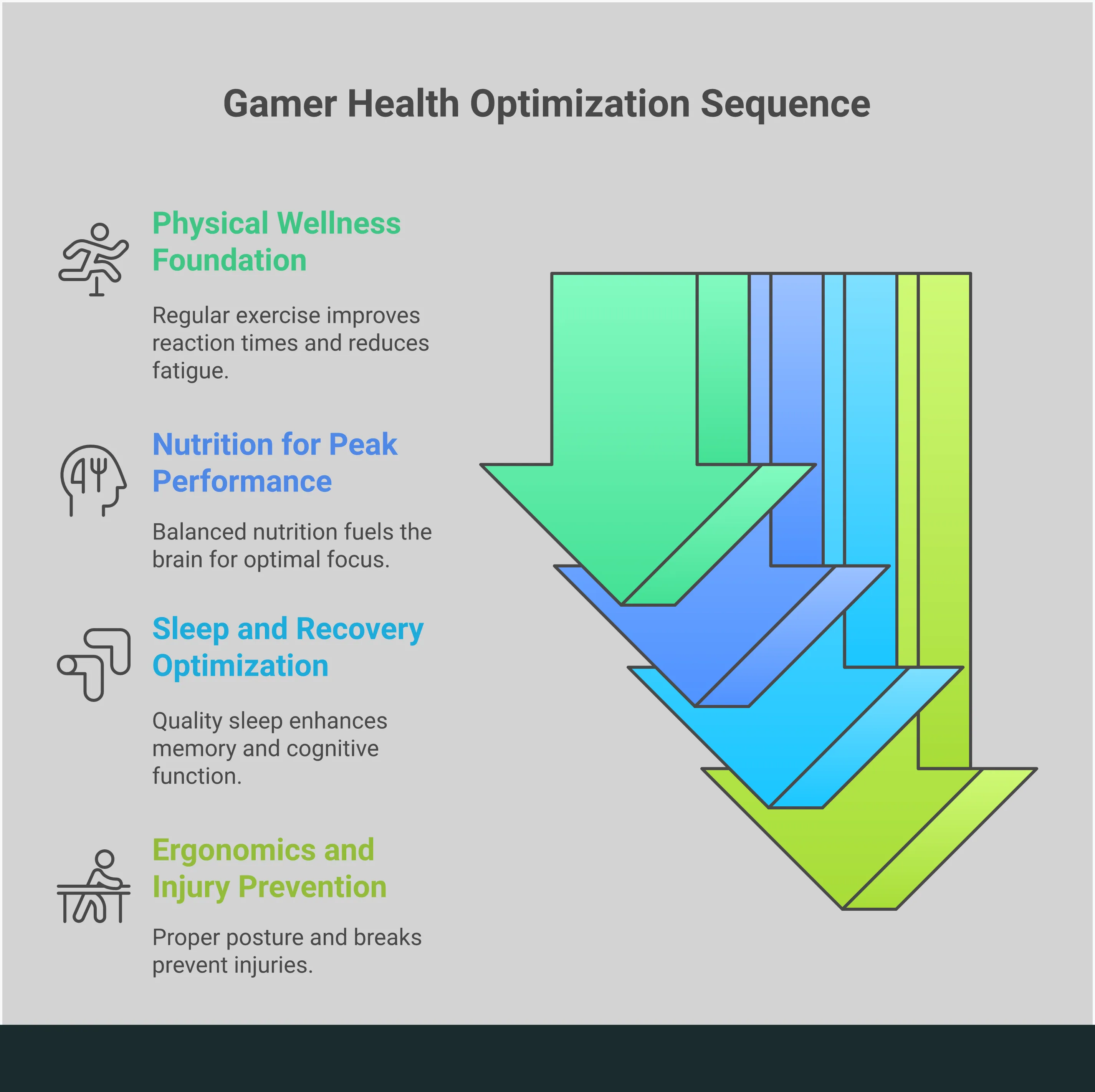 Gamer Health Optimization Sequence

Physical Wellness Foundation

Regular exercise improves reaction times and reduces fatigue.

Nutrition for Peak Performance

Balanced nutrition fuels the brain for optimal focus.

Sleep and Recovery Optimization

Quality sleep enhances memory and cognitive function.

Ergonomics and Injury Prevention

Proper posture and breaks prevent injuries.