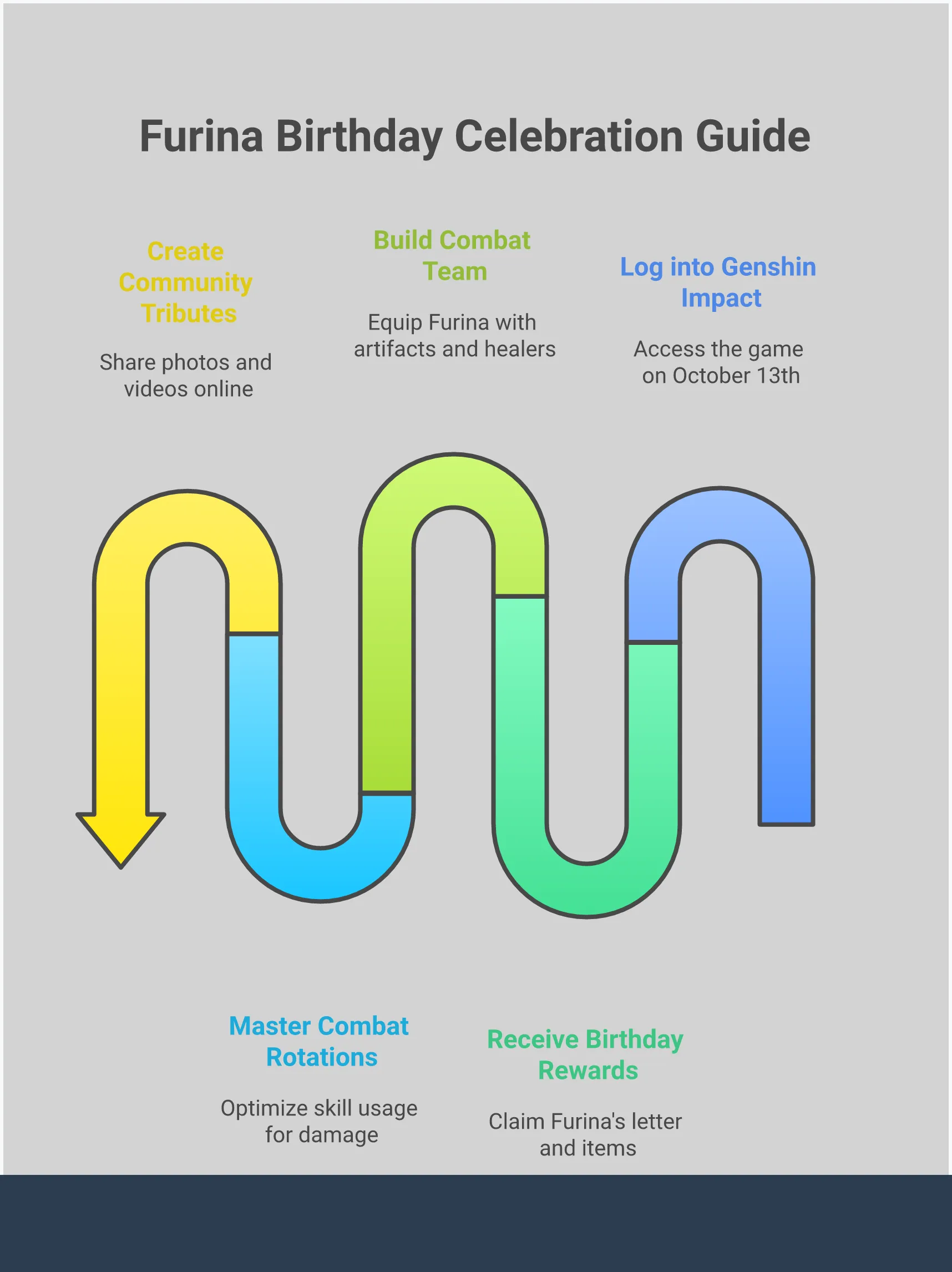 Furina Birthday Celebration Guide

Create Community Tributes

Share photos and videos online

Build Combat Team

Equip Furina with artifacts and healers

Log into Genshin Impact

Access the game on October 13th

Master Combat Rotations

Optimize skill usage for damage

Receive Birthday Rewards

Claim Furina's letter and items