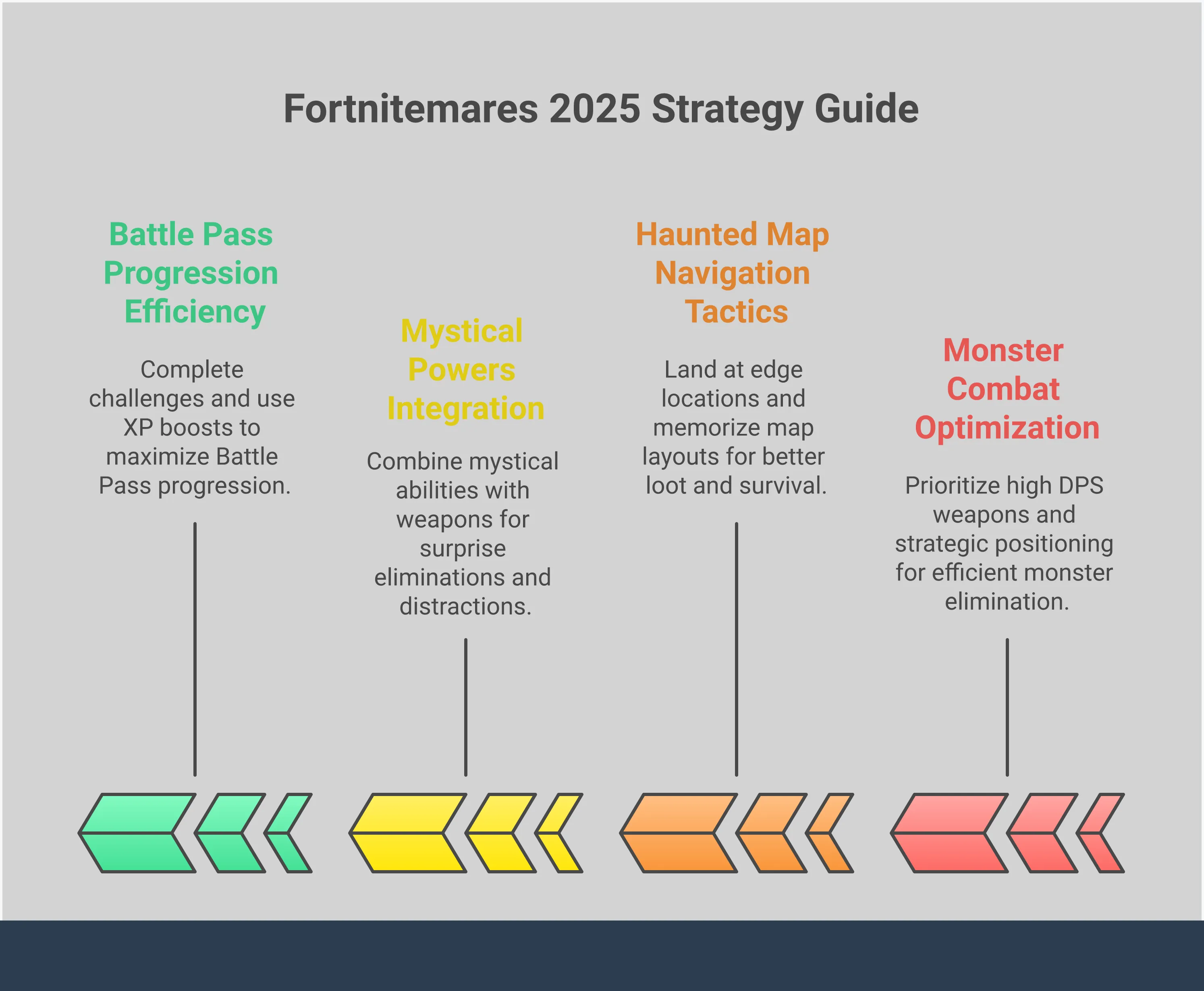 Fortnitemares 2025 Strategy Guide

Battle Pass Progression Efficiency

Complete challenges and use XP boosts to maximize Battle Pass progression.

Mystical Powers Integration

Combine mystical abilities with weapons for surprise eliminations and distractions.

Haunted Map Navigation Tactics

Land at edge locations and memorize map layouts for better loot and survival.

Monster Combat Optimization

Prioritize high DPS weapons and strategic positioning for efficient monster elimination.