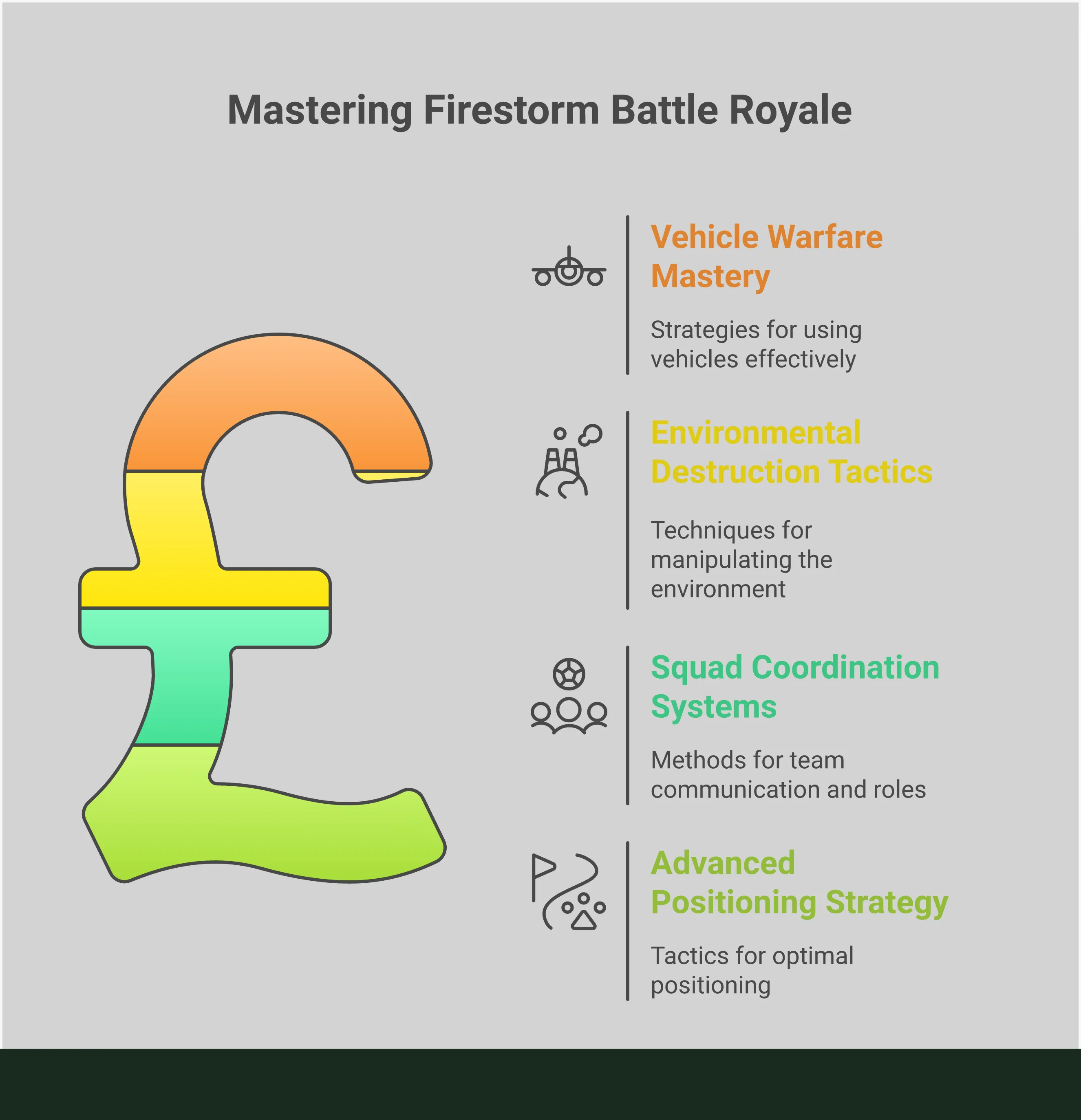 Mastering Firestorm Battle Royale

Vehicle Warfare Mastery

Strategies for using vehicles effectively

Environmental Destruction Tactics

Techniques for manipulating the environment

Squad Coordination Systems

Methods for team communication and roles

Advanced Positioning Strategy

Tactics for optimal positioning