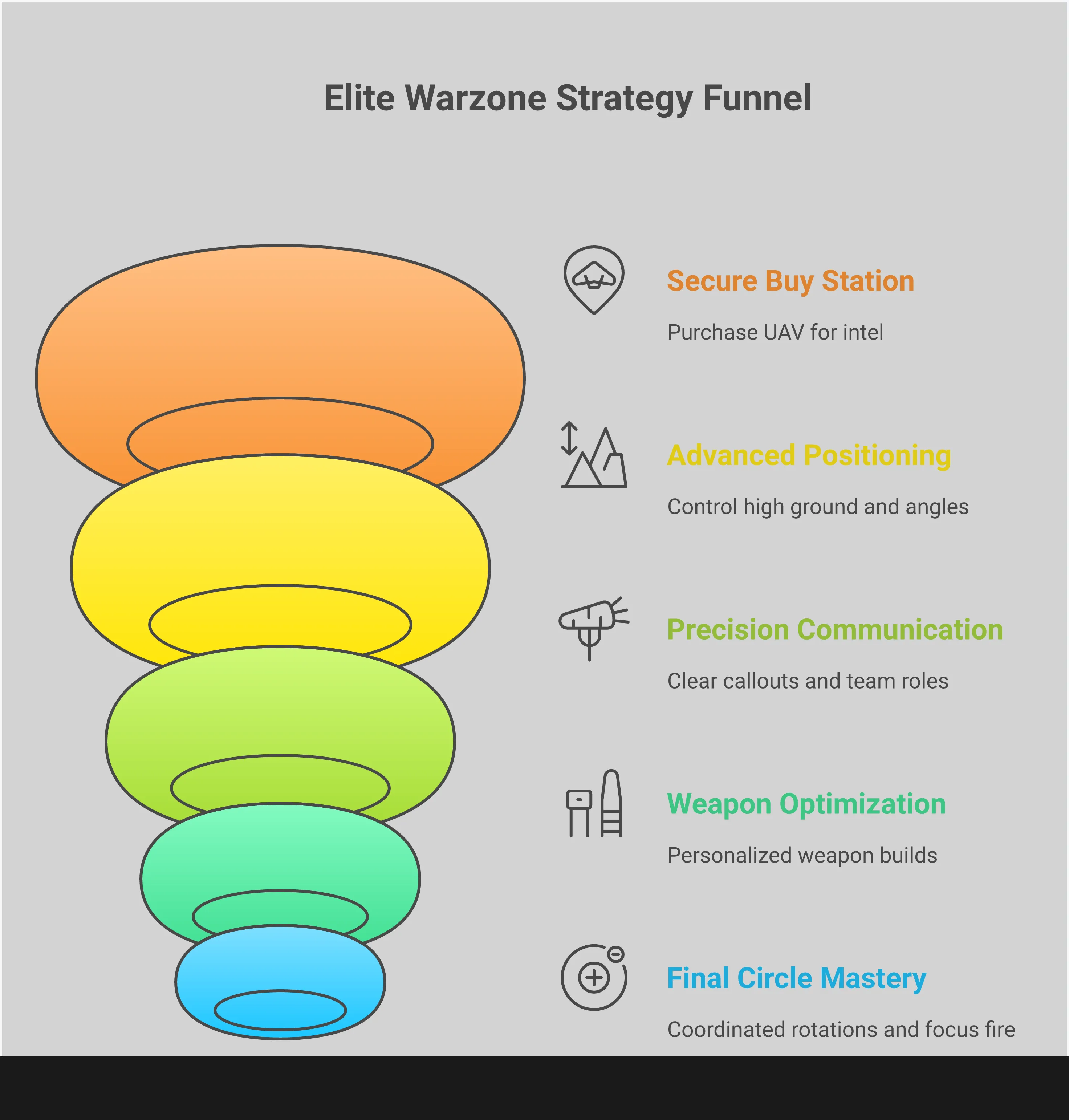 Elite Warzone Strategy Funnel

Secure Buy Station

Purchase UAV for intel

Advanced Positioning

Control high ground and angles

Precision Communication

Clear callouts and team roles

Weapon Optimization

Personalized weapon builds

Final Circle Mastery

Coordinated rotations and focus fire