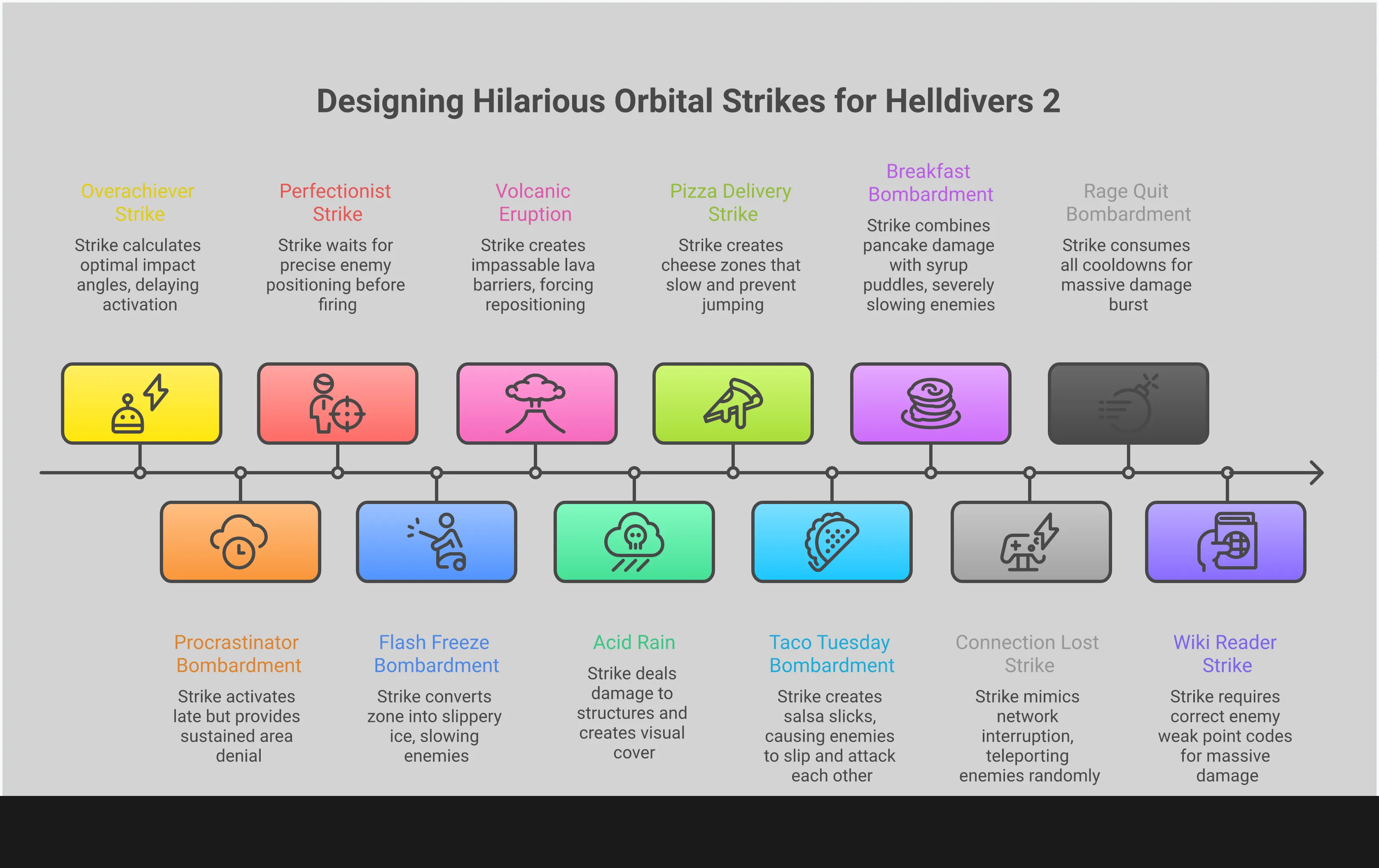 Designing Hilarious Orbital Strikes for Helldivers 2

Overachiever Strike

Strike calculates optimal impact angles, delaying activation

Perfectionist Strike

Strike waits for precise enemy positioning before firing

Volcanic Eruption

Strike creates impassable lava barriers, forcing repositioning

Pizza Delivery Strike

Strike creates cheese zones that slow and prevent jumping

Breakfast Bombardment

Strike combines pancake damage with syrup puddles, severely slowing enemies

Rage Quit Bombardment

Strike consumes all cooldowns for massive damage burst

Procrastinator Bombardment

Strike activates late but provides sustained area denial

Flash Freeze Bombardment

Strike converts zone into slippery ice, slowing enemies

Acid Rain

Strike deals damage to structures and creates visual cover

Taco Tuesday Bombardment

Strike creates salsa slicks, causing enemies to slip and attack each other

Connection Lost Strike

Strike mimics network interruption, teleporting enemies randomly

Wiki Reader Strike

Strike requires correct enemy weak point codes for massive damage