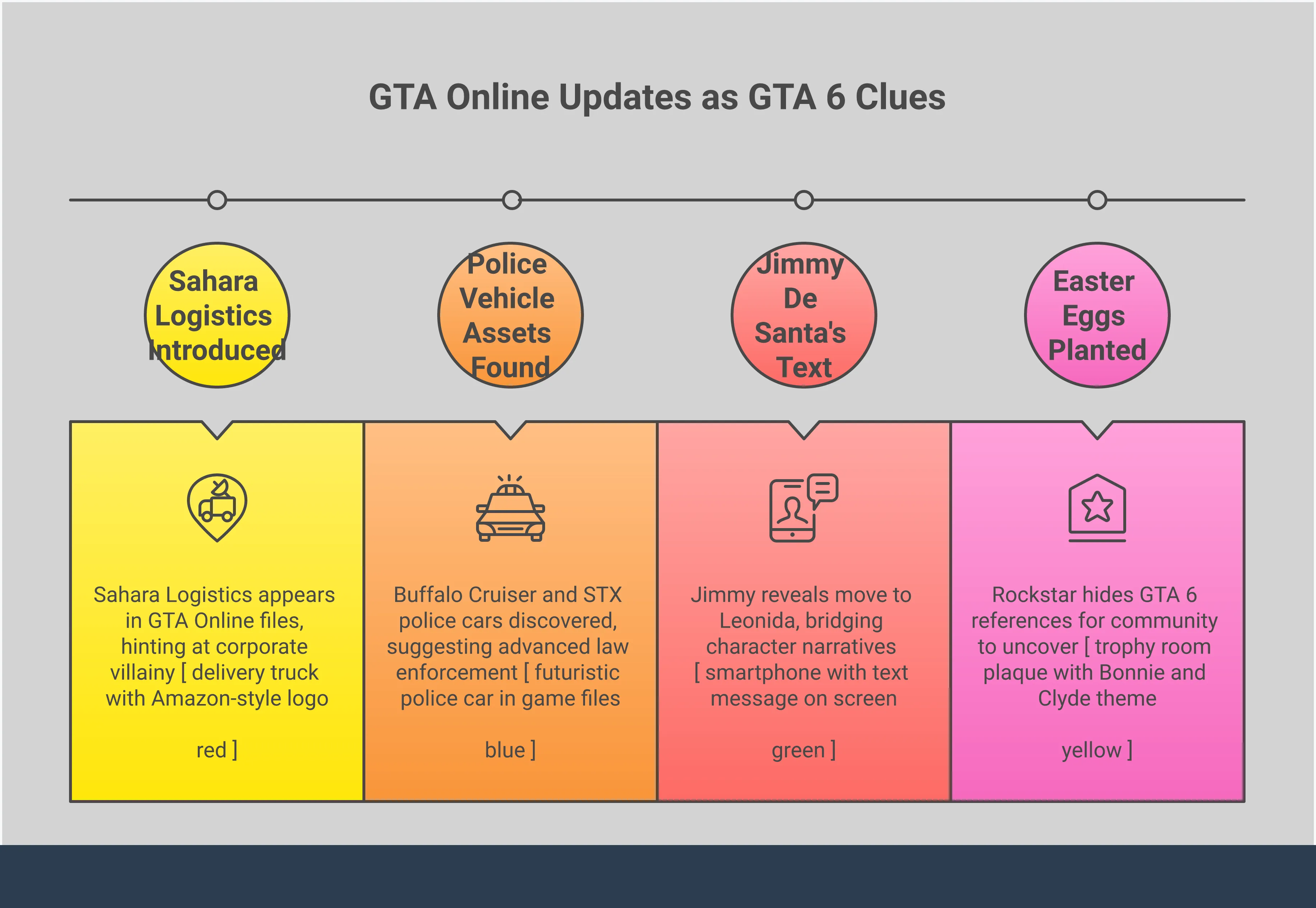 GTA Online Updates as GTA 6 Clues

Sahara Logistics Introduced

Police Vehicle Assets Found

Jimmy De Santa's Text

Easter Eggs Planted

Sahara Logistics appears in GTA Online files, hinting at corporate villainy [ delivery truck with Amazon-style logo

red ]

Buffalo Cruiser and STX police cars discovered, suggesting advanced law enforcement [ futuristic police car in game files

blue ]

Jimmy reveals move to Leonida, bridging character narratives [ smartphone with text message on screen

green ]

Rockstar hides GTA 6 references for community to uncover [ trophy room plaque with Bonnie and Clyde theme

yellow ]