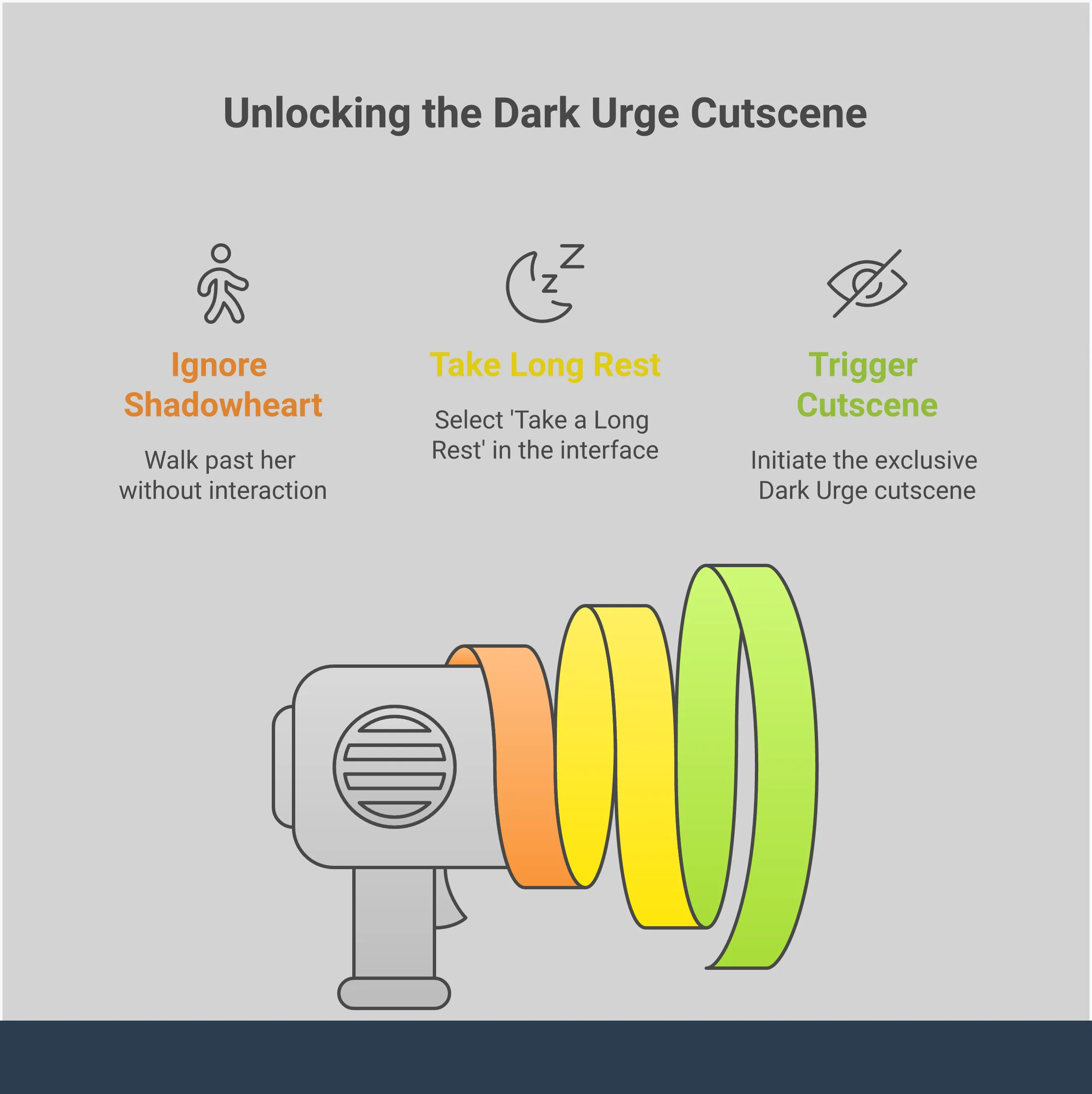 Unlocking the Dark Urge Cutscene

Ignore Shadowheart

Walk past her without interaction

Take Long Rest

Select 'Take a Long Rest' in the interface

Trigger Cutscene

Initiate the exclusive Dark Urge cutscene