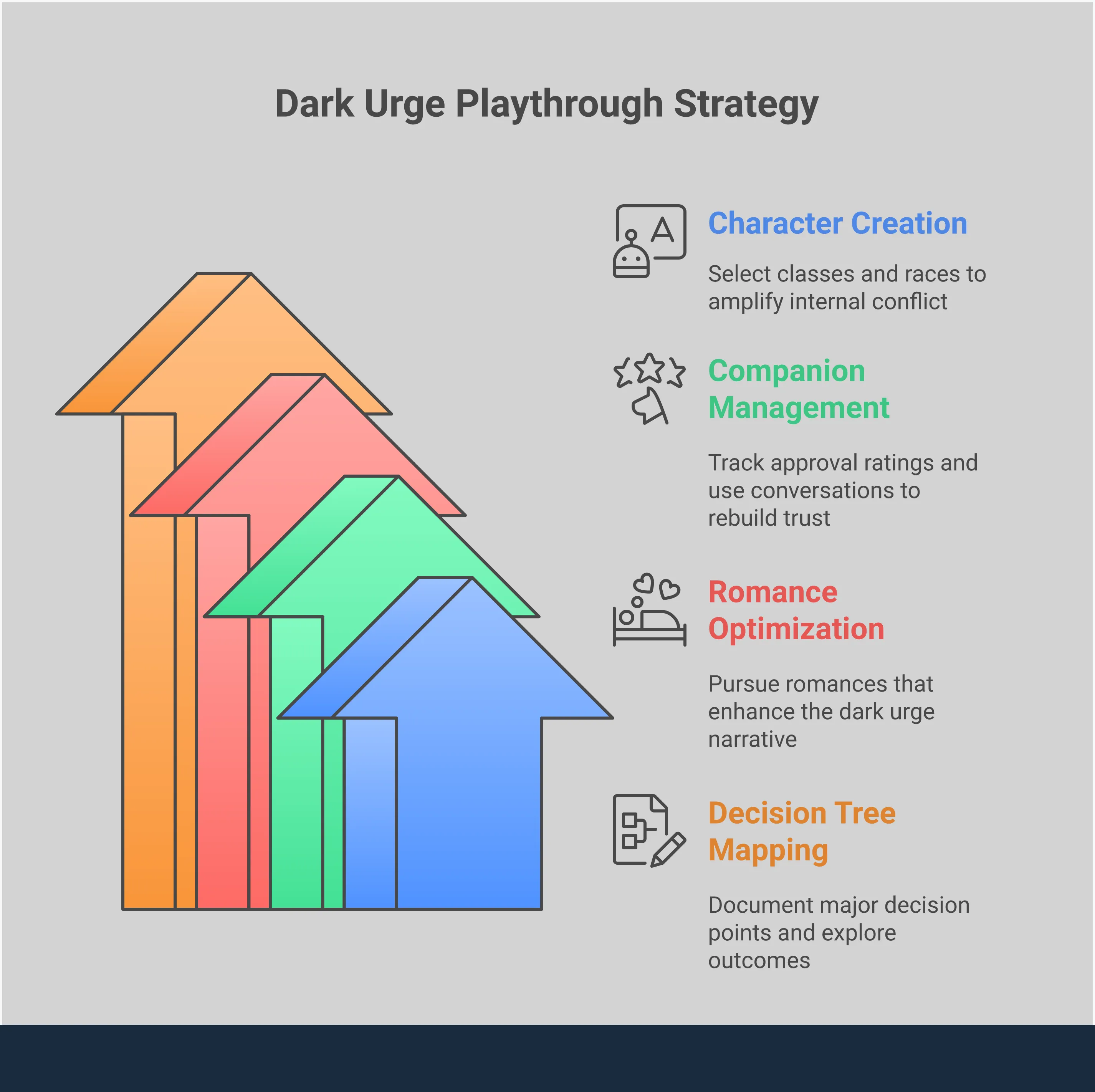 Dark Urge Playthrough Strategy

A

Character Creation

Select classes and races to amplify internal conflict

Companion Management

Track approval ratings and use conversations to rebuild trust

Romance Optimization

Pursue romances that enhance the dark urge narrative

Decision Tree Mapping

Document major decision points and explore outcomes