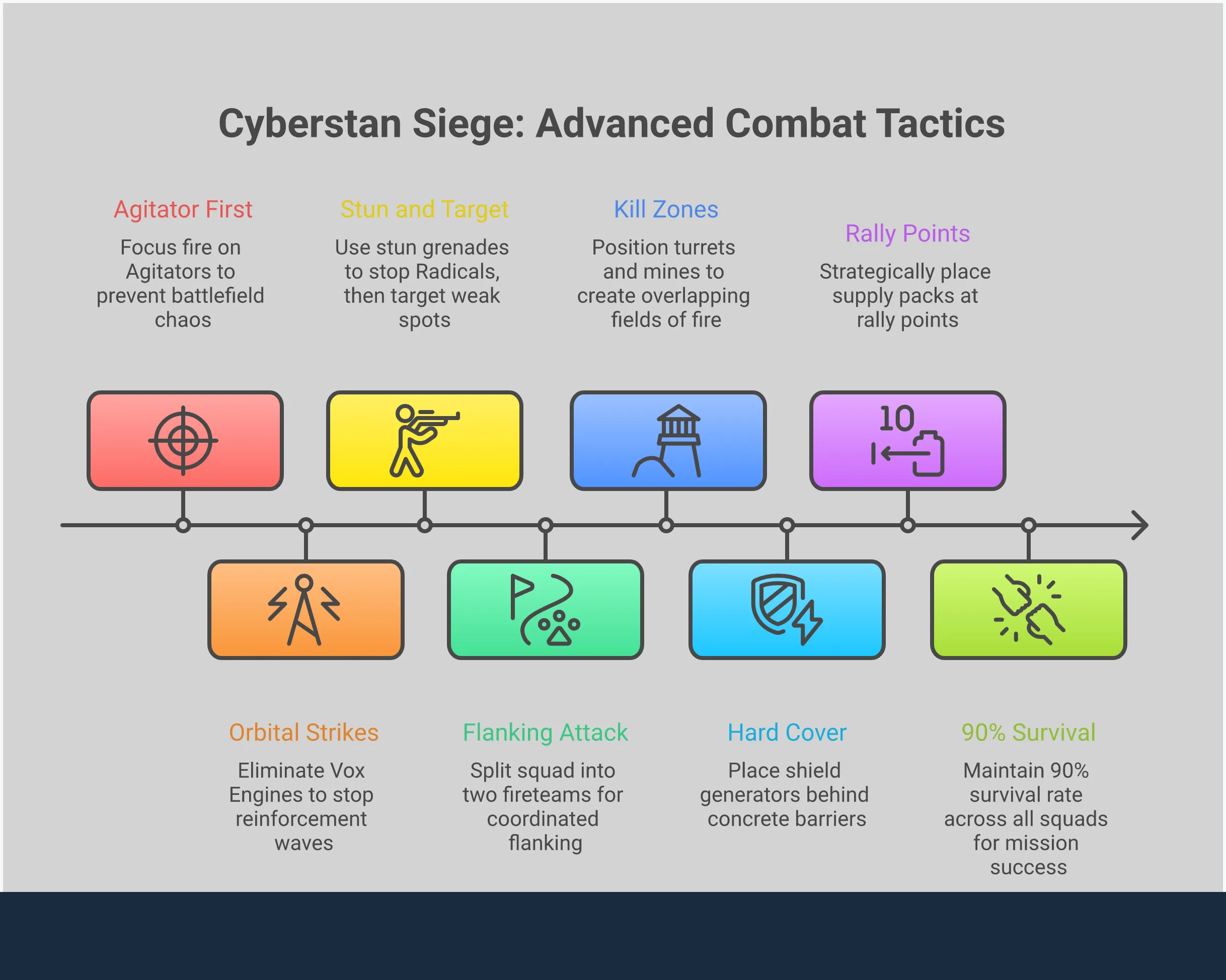 Cyberstan Siege: Advanced Combat Tactics

Agitator First

Focus fire on Agitators to prevent battlefield chaos

Stun and Target

Use stun grenades to stop Radicals, then target weak spots

Kill Zones

Position turrets and mines to create overlapping fields of fire

Rally Points

Strategically place supply packs at rally points

10

Orbital Strikes

Eliminate Vox Engines to stop reinforcement waves

Flanking Attack

Split squad into two fireteams for coordinated flanking

Hard Cover

Place shield generators behind concrete barriers

90% Survival

Maintain 90% survival rate across all squads for mission success