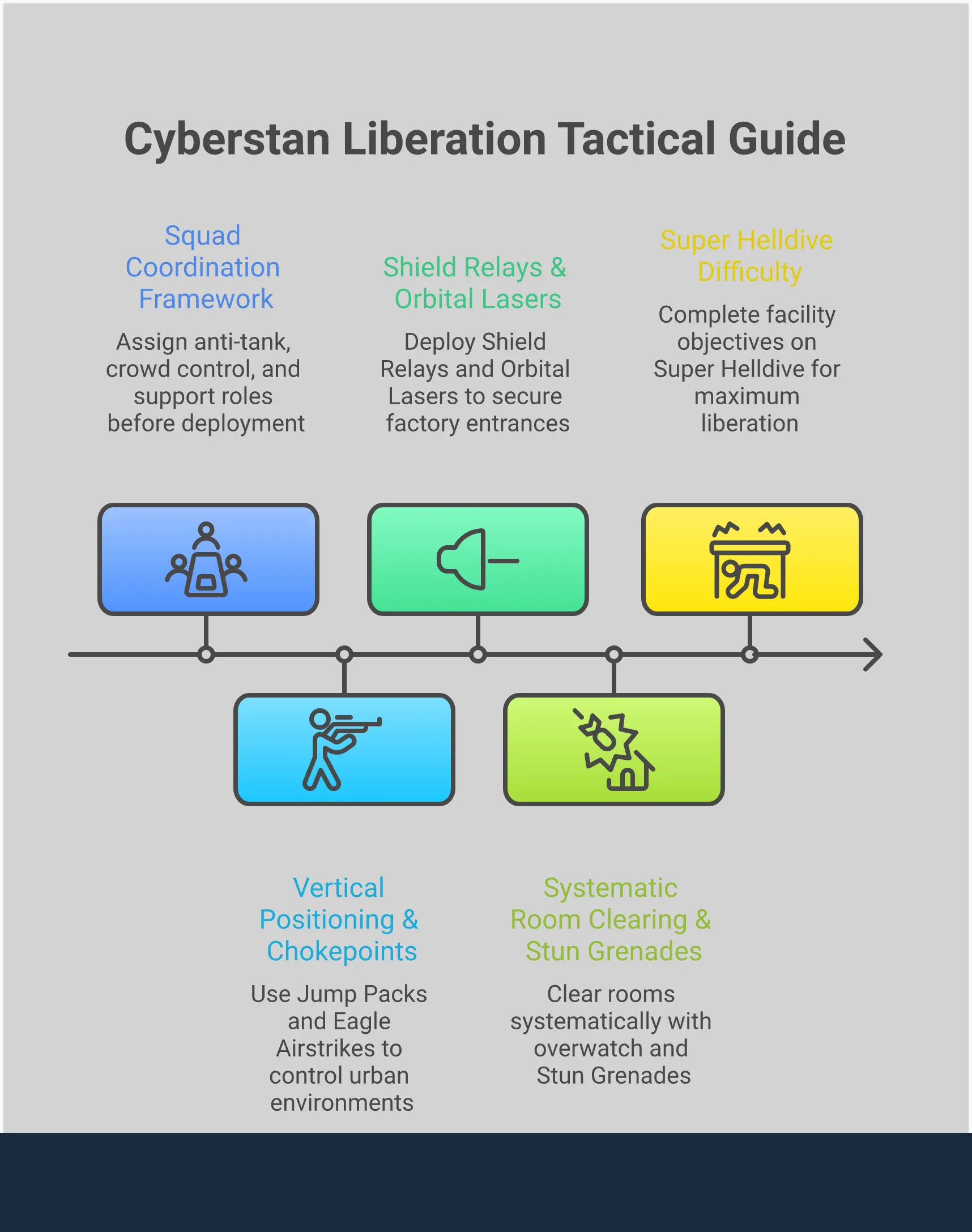 Cyberstan Liberation Tactical Guide

Squad Coordination Framework

Assign anti-tank, crowd control, and support roles before deployment

Shield Relays & Orbital Lasers

Deploy Shield Relays and Orbital Lasers to secure factory entrances

Super Helldive Difficulty

Complete facility objectives on Super Helldive for maximum liberation

Vertical Positioning & Chokepoints

Use Jump Packs and Eagle Airstrikes to control urban environments

Systematic Room Clearing & Stun Grenades

Clear rooms systematically with overwatch and Stun Grenades