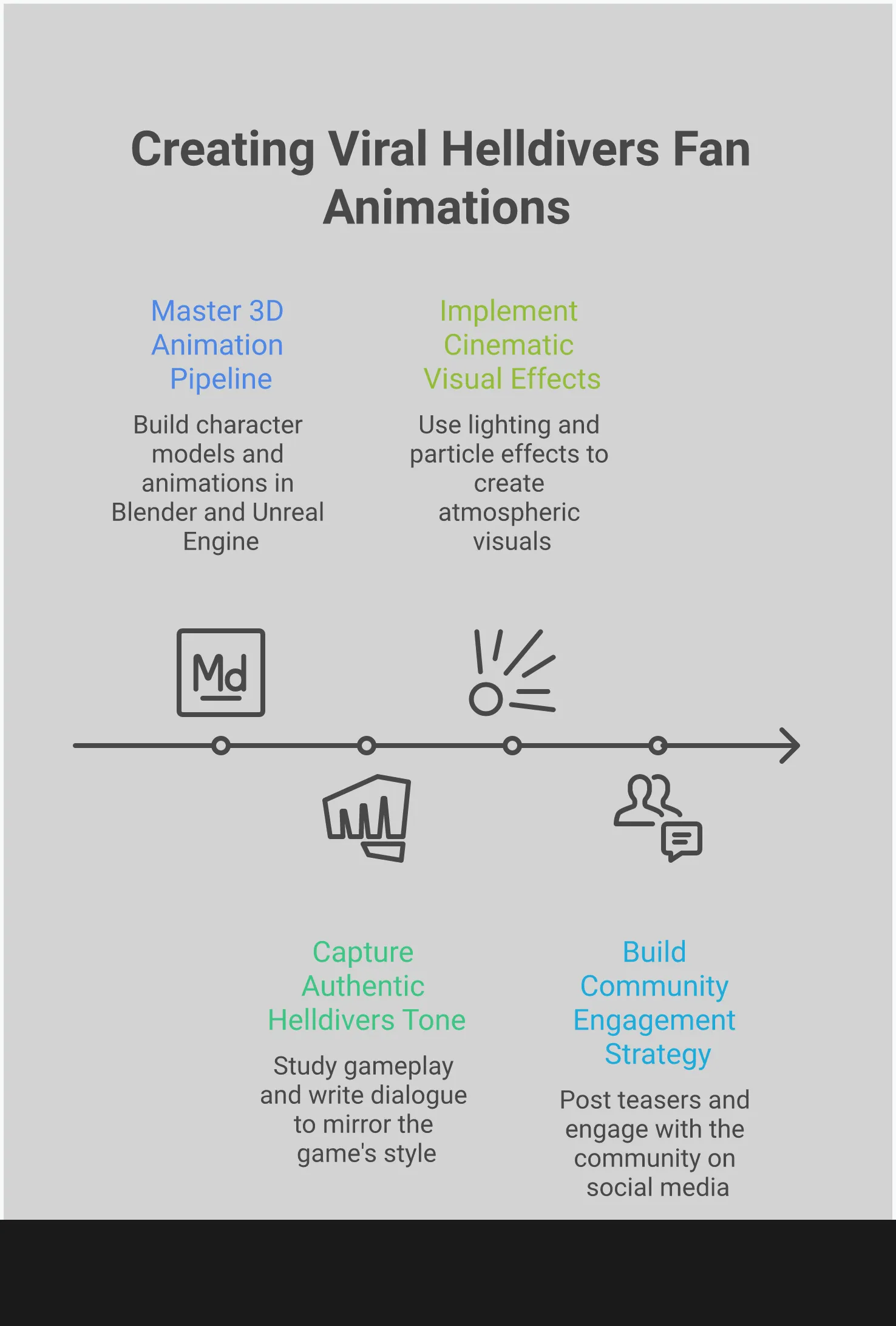 Creating Viral Helldivers Fan Animations

Master 3D Animation Pipeline

Build character models and animations in Blender and Unreal Engine

Implement Cinematic Visual Effects

Use lighting and particle effects to create atmospheric visuals

Md

Capture Authentic Helldivers Tone

Study gameplay and write dialogue to mirror the game's style

Build Community Engagement Strategy

Post teasers and engage with the community on social media