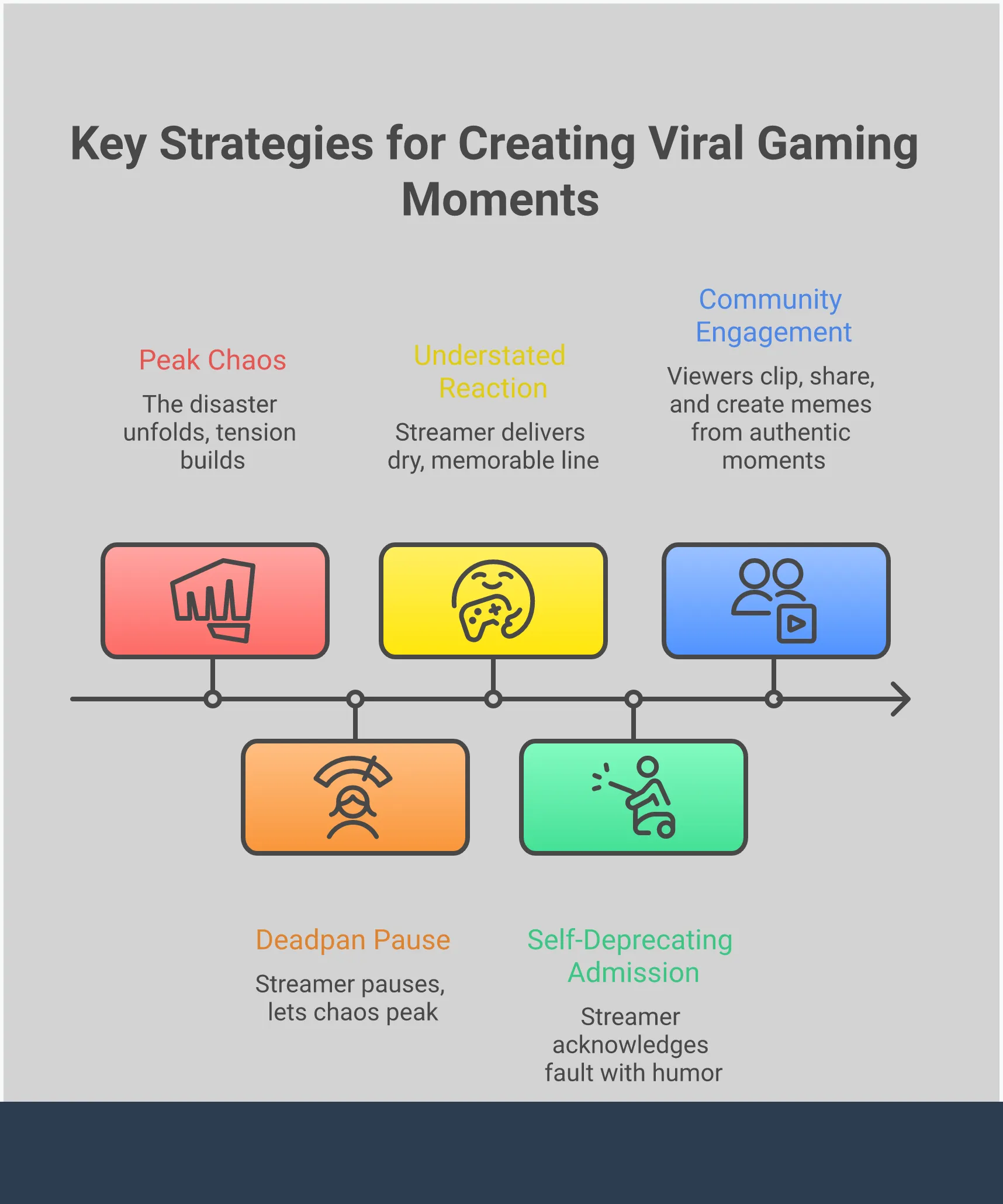 Key Strategies for Creating Viral Gaming Moments

Peak Chaos

The disaster unfolds, tension builds

Understated Reaction

Streamer delivers dry, memorable line

Community Engagement

Viewers clip, share, and create memes from authentic moments

Deadpan Pause

Streamer pauses, lets chaos peak

Self-Deprecating Admission

Streamer acknowledges fault with humor