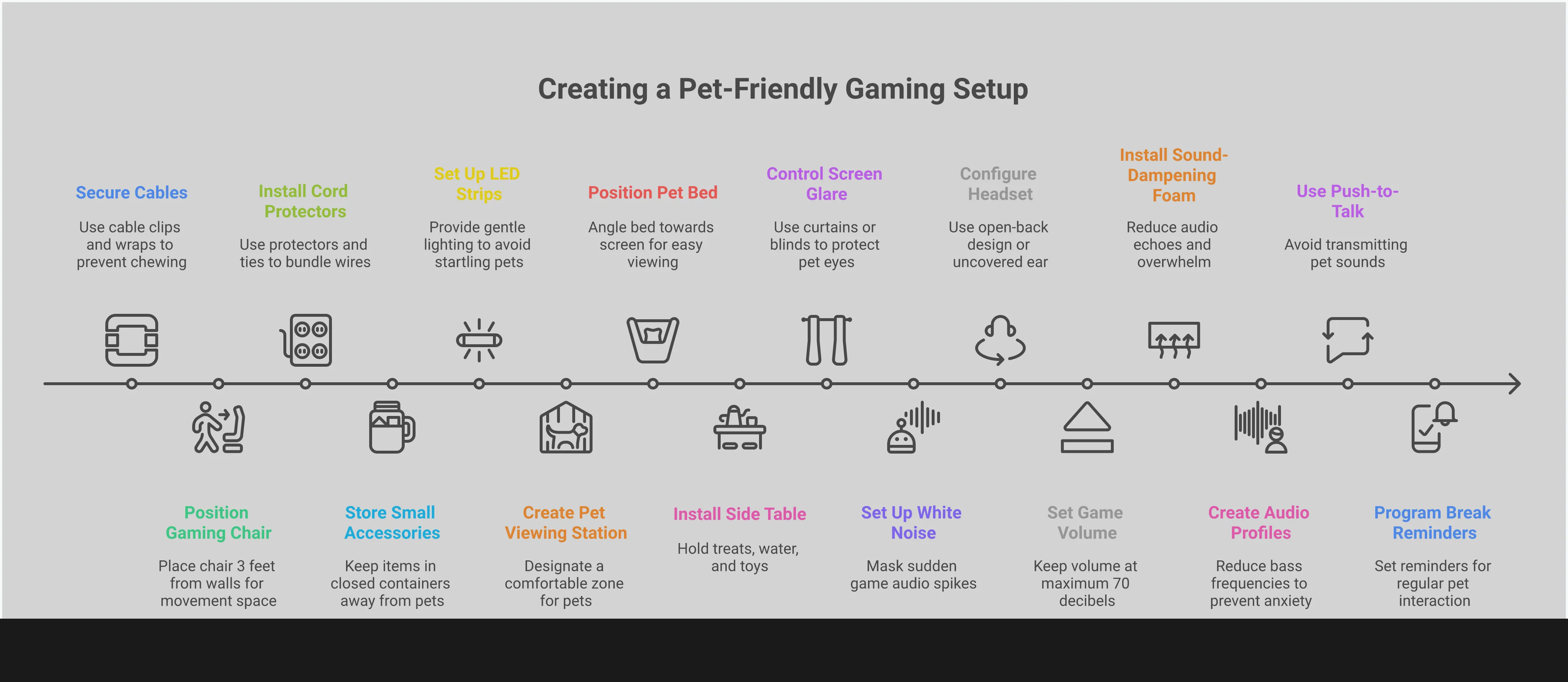 Creating a Pet-Friendly Gaming Setup

Secure Cables
Use cable clips and wraps to prevent chewing

Position Gaming Chair
Place chair 3 feet from walls for movement space

Install Cord Protectors
Use protectors and ties to bundle wires

Store Small Accessories
Keep items in closed containers away from pets

Set Up LED Strips
Provide gentle lighting to avoid startling pets

Create Pet Viewing Station
Designate a comfortable zone for pets

Position Pet Bed
Angle bed towards screen for easy viewing

Install Side Table
Hold treats, water, and toys

Control Screen Glare
Use curtains or blinds to protect pet eyes

Set Up White Noise
Mask sudden game audio spikes

Configure Headset
Use open-back design or uncovered ear

Set Game Volume
Keep volume at maximum 70 decibels

Install Sound-Dampening Foam
Reduce audio echoes and overwhelm

Create Audio Profiles
Reduce bass frequencies to prevent anxiety

Use Push-to-Talk
Avoid transmitting pet sounds

Program Break Reminders
Set reminders for regular pet interaction