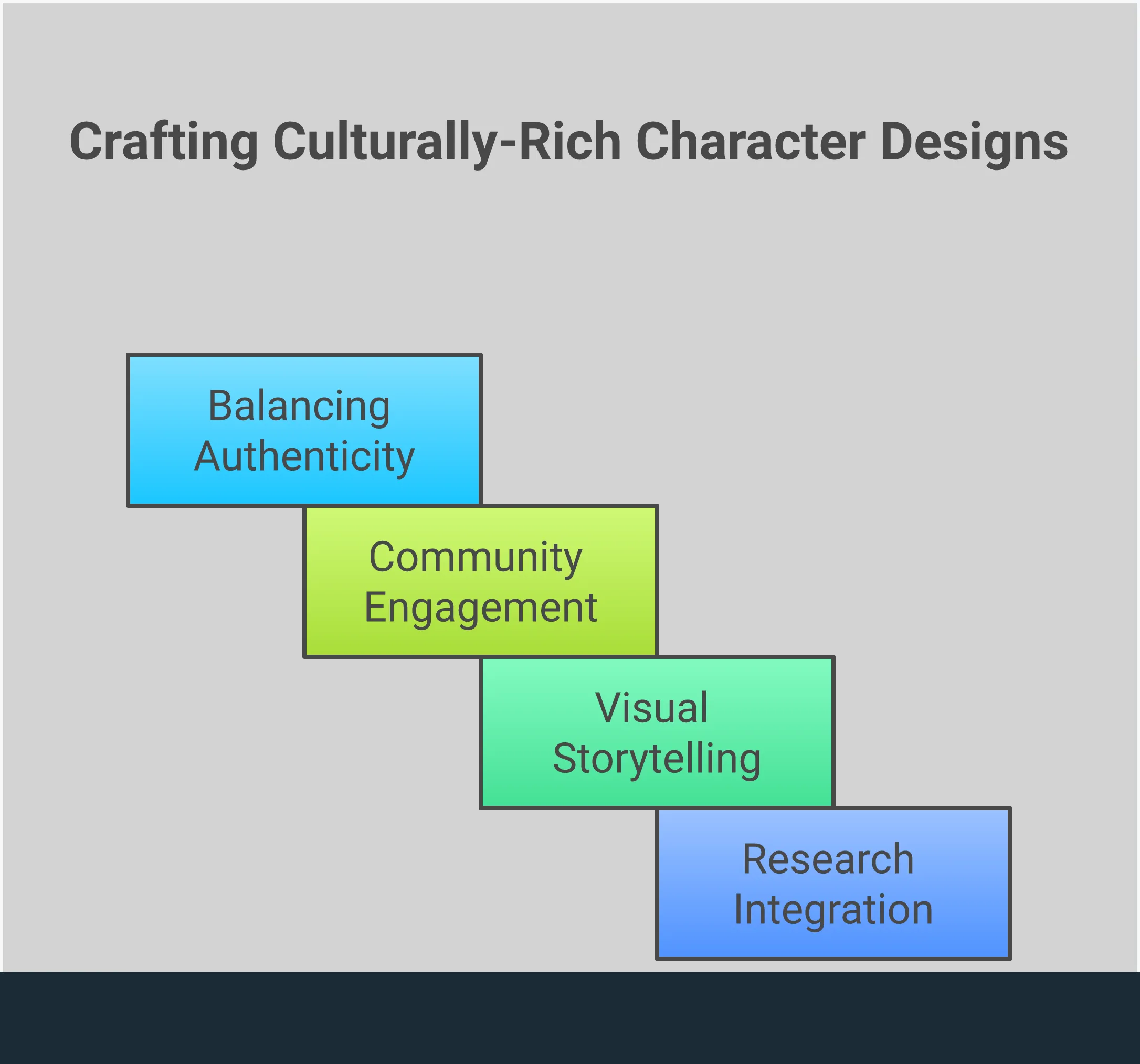 Crafting Culturally-Rich Character Designs

Balancing Authenticity

Community Engagement

Visual Storytelling

Research Integration