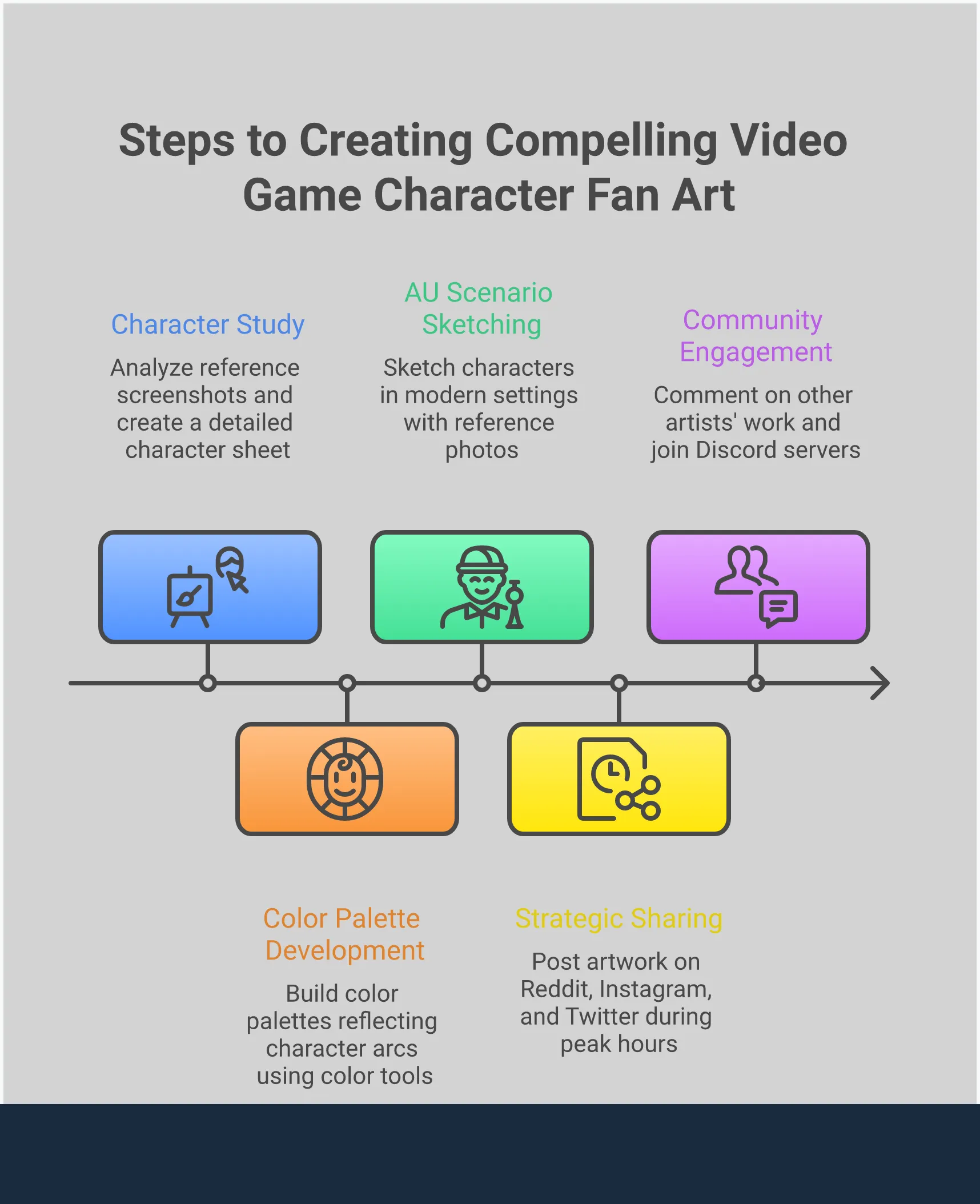 Steps to Creating Compelling Video Game Character Fan Art

Character Study

Analyze reference screenshots and create a detailed character sheet

AU Scenario Sketching

Sketch characters in modern settings with reference photos

Community Engagement

Comment on other artists' work and join Discord servers

Color Palette Development

Build color palettes reflecting character arcs using color tools

Strategic Sharing

Post artwork on Reddit, Instagram, and Twitter during peak hours