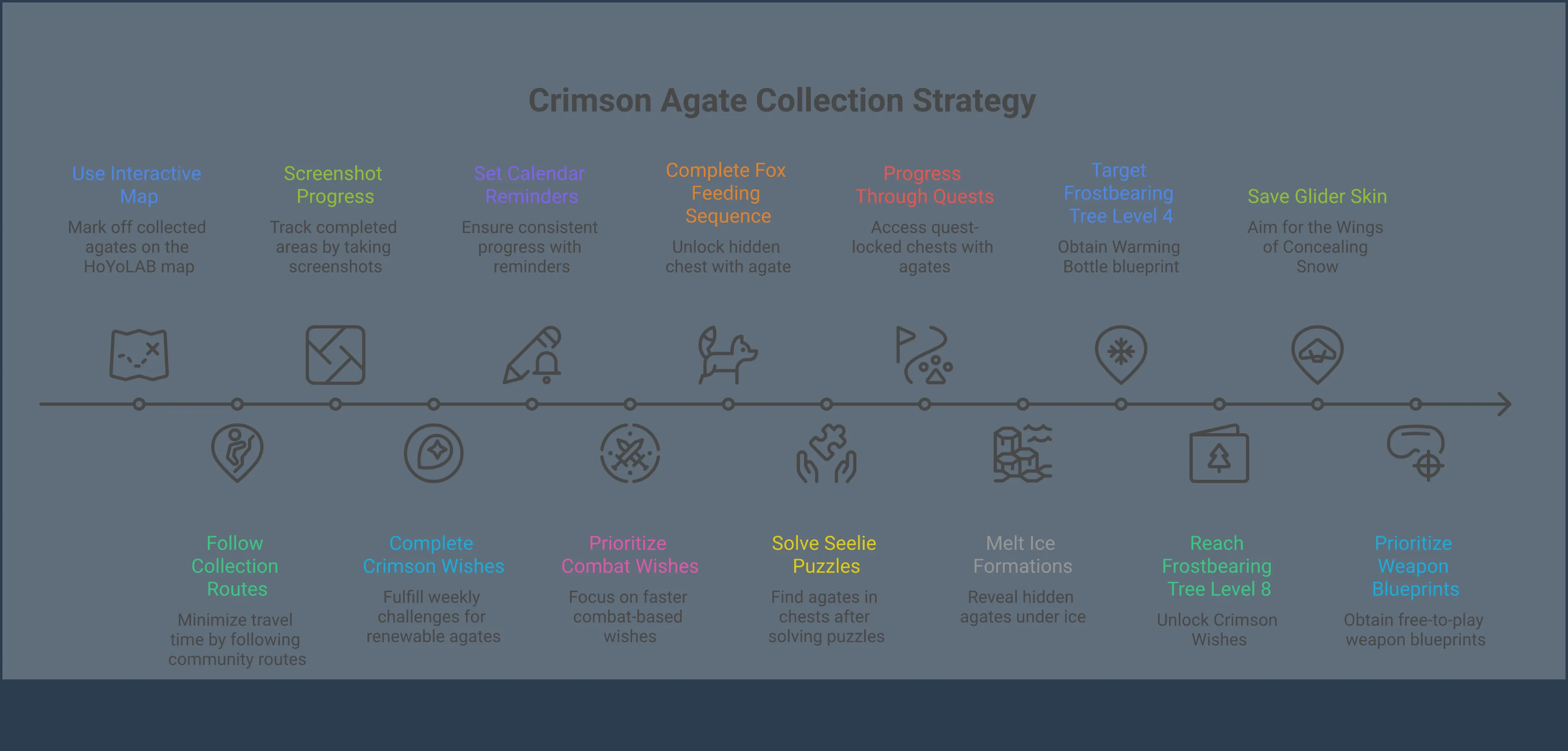 Crimson Agate Collection Strategy

Use Interactive Map
Mark off collected agates on the HoYoLAB map

Screenshot Progress
Track completed areas by taking screenshots

Set Calendar Reminders
Ensure consistent progress with reminders

Complete Fox Feeding Sequence
Unlock hidden chest with agate

Progress Through Quests
Access quest-locked chests with agates

Target Frostbearing Tree Level 4
Obtain Warming Bottle blueprint

Save Glider Skin
Aim for the Wings of Concealing Snow

Follow Collection Routes
Minimize travel time by following community routes

Complete Crimson Wishes
Fulfill weekly challenges for renewable agates

Prioritize Combat Wishes
Focus on faster combat-based wishes

Solve Seelie Puzzles
Find agates in chests after solving puzzles

Melt Ice Formations
Reveal hidden agates under ice

Reach Frostbearing Tree Level 8
Unlock Crimson Wishes

Prioritize Weapon Blueprints
Obtain free-to-play weapon blueprints