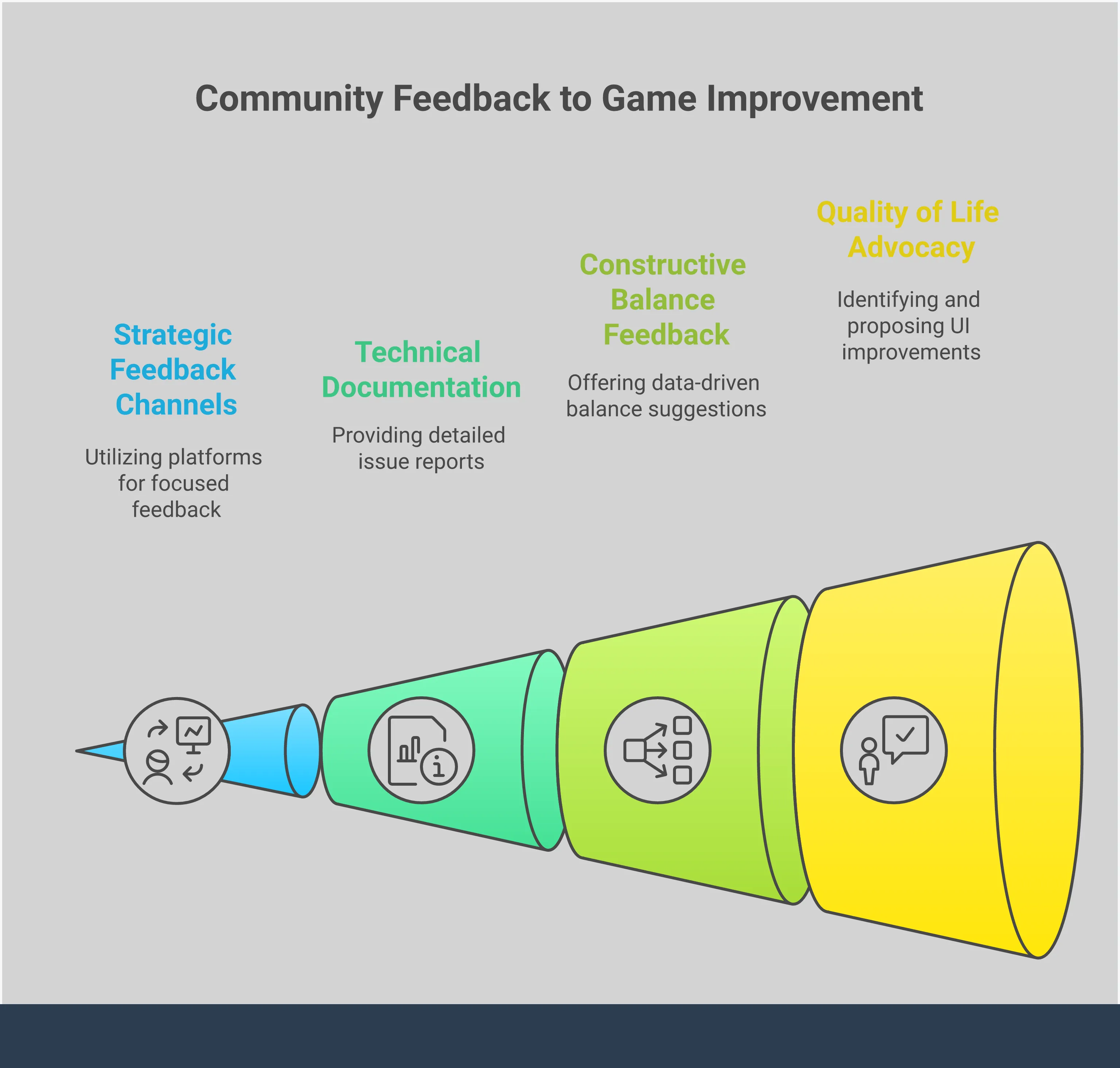 Community Feedback to Game Improvement

Strategic Feedback Channels

Utilizing platforms for focused feedback

Technical Documentation

Providing detailed issue reports

Constructive Balance Feedback

Offering data-driven balance suggestions

Quality of Life Advocacy

Identifying and proposing UI improvements