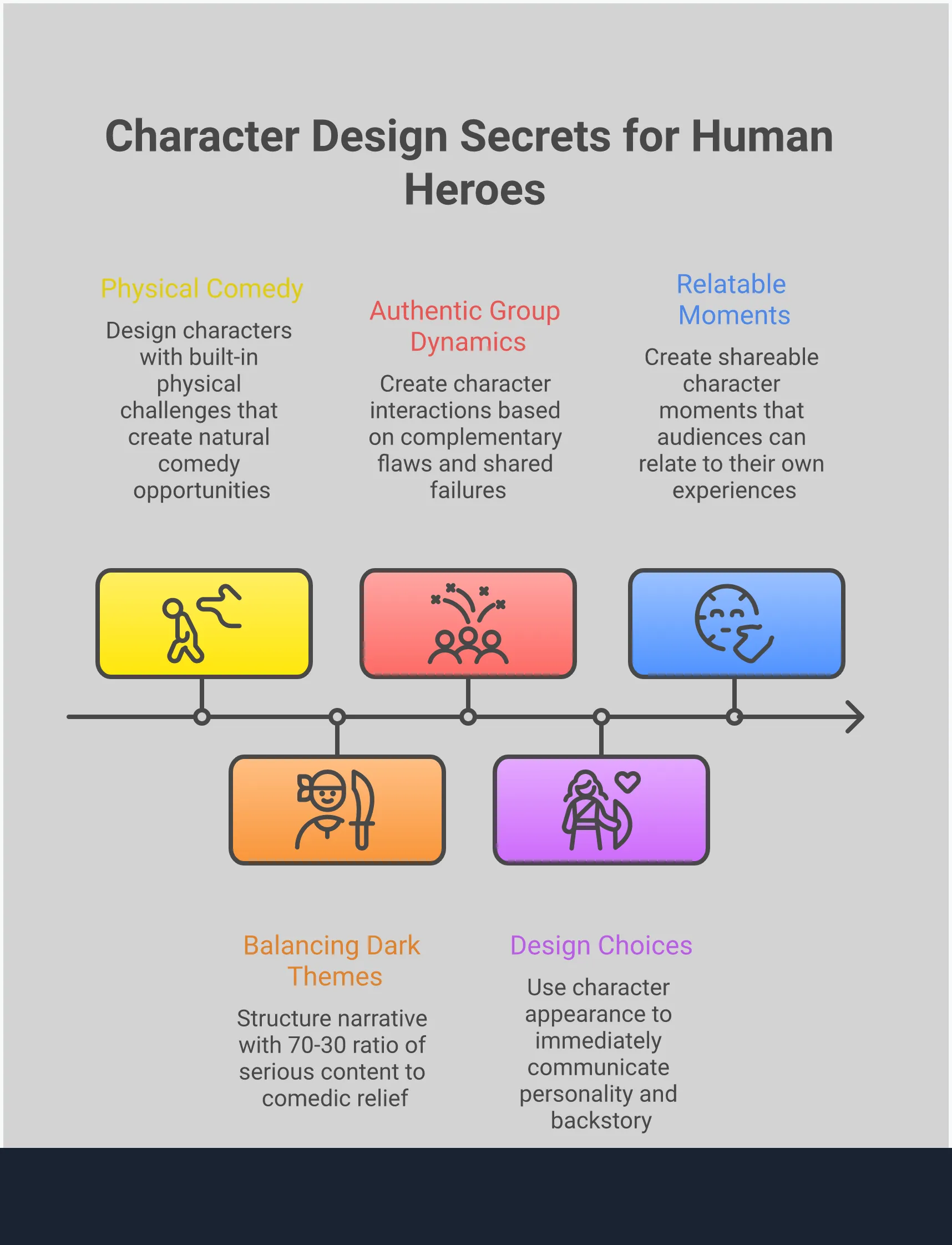 Character Design Secrets for Human Heroes

Physical Comedy

Design characters with built-in physical challenges that create natural comedy opportunities

Authentic Group Dynamics

Create character interactions based on complementary flaws and shared failures

Relatable Moments

Create shareable character moments that audiences can relate to their own experiences

Balancing Dark Themes

Structure narrative with 70-30 ratio of serious content to comedic relief

Design Choices

Use character appearance to immediately communicate personality and backstory