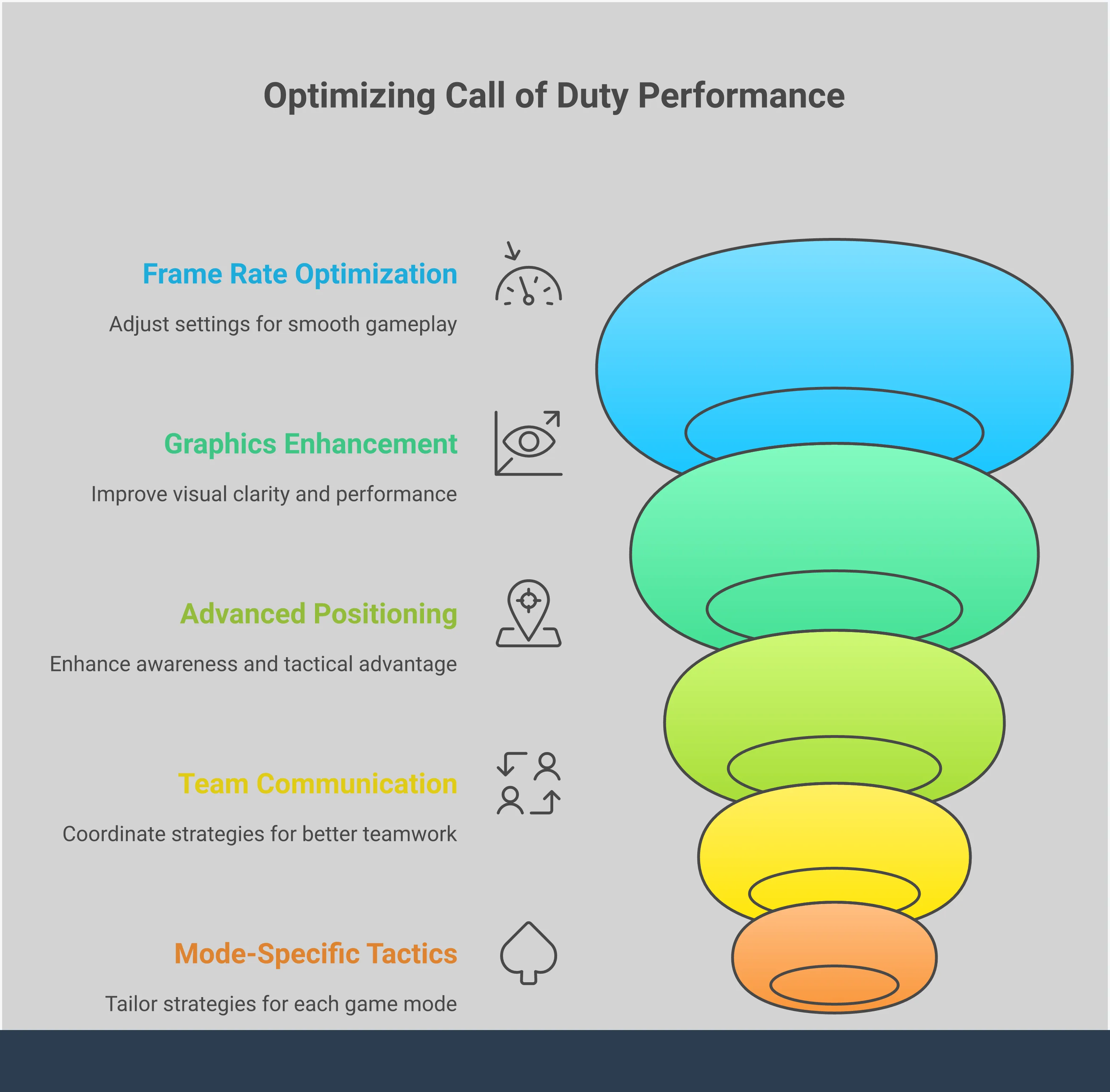 Optimizing Call of Duty Performance

Frame Rate Optimization

Adjust settings for smooth gameplay

Graphics Enhancement

Improve visual clarity and performance

Advanced Positioning

Enhance awareness and tactical advantage

Team Communication

Coordinate strategies for better teamwork

Mode-Specific Tactics

Tailor strategies for each game mode