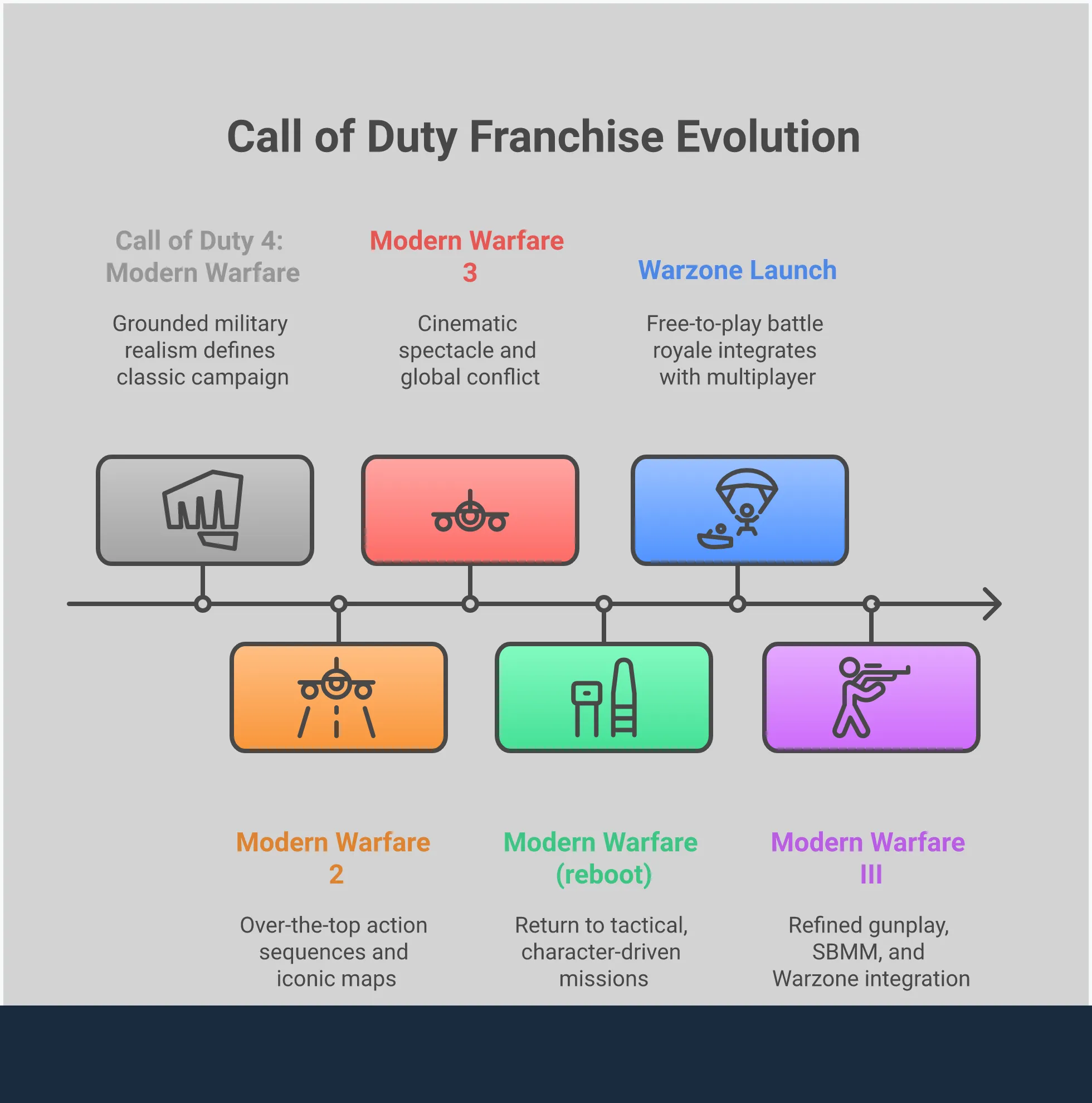 Call of Duty Franchise Evolution

Call of Duty 4: Modern Warfare

Grounded military realism defines classic campaign

Modern Warfare 3

Cinematic spectacle and global conflict

Warzone Launch

Free-to-play battle royale integrates with multiplayer

Modern Warfare 2

Over-the-top action sequences and iconic maps

Modern Warfare (reboot)

Return to tactical, character-driven missions

Modern Warfare III

Refined gunplay, SBMM, and Warzone integration