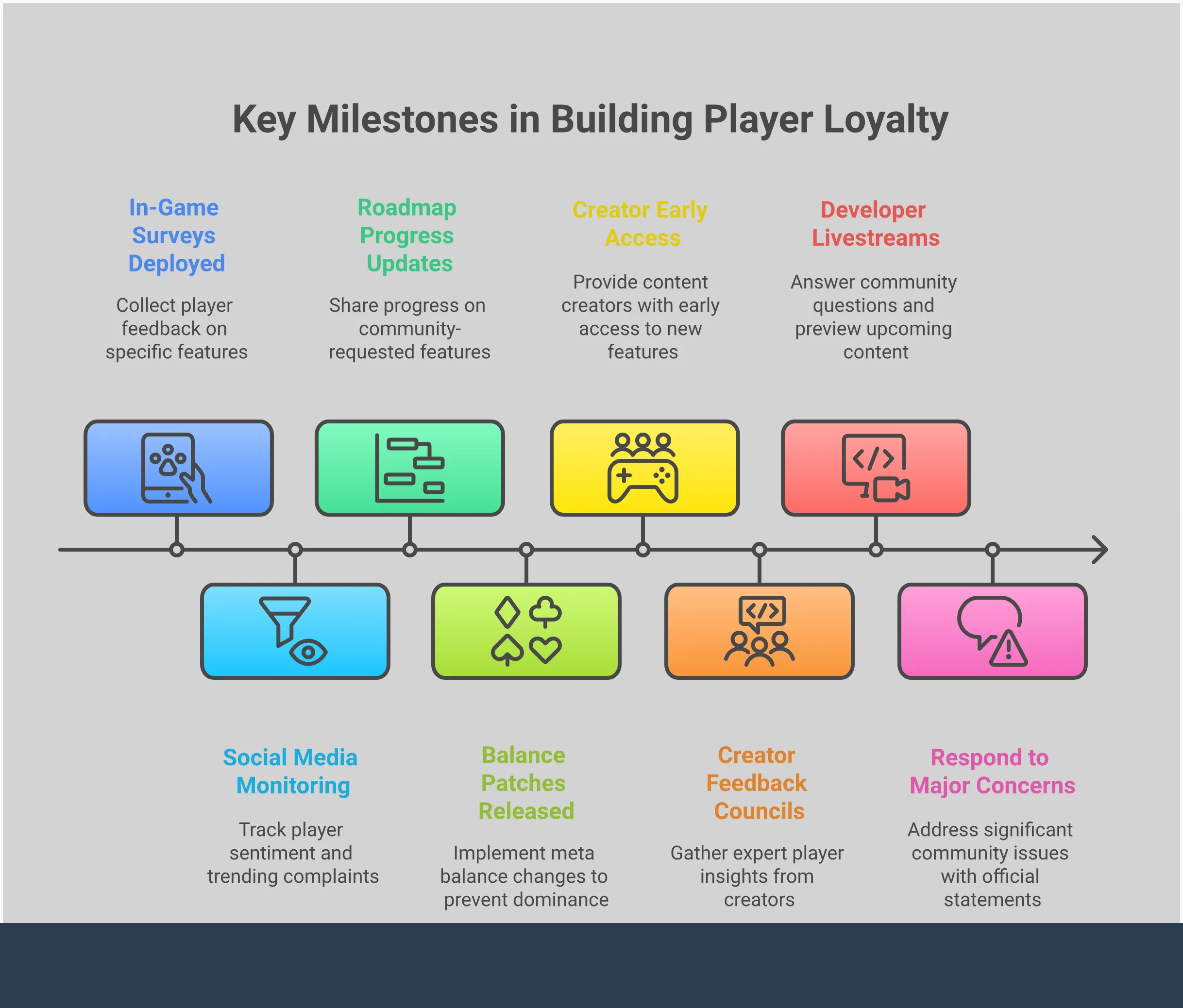 Key Milestones in Building Player Loyalty

In-Game Surveys Deployed

Collect player feedback on specific features

Roadmap Progress Updates

Share progress on community-requested features

Creator Early Access

Provide content creators with early access to new features

Developer Livestreams

Answer community questions and preview upcoming content

Social Media Monitoring

Track player sentiment and trending complaints

Balance Patches Released

Implement meta balance changes to prevent dominance

Creator Feedback Councils

Gather expert player insights from creators

Respond to Major Concerns

Address significant community issues with official statements