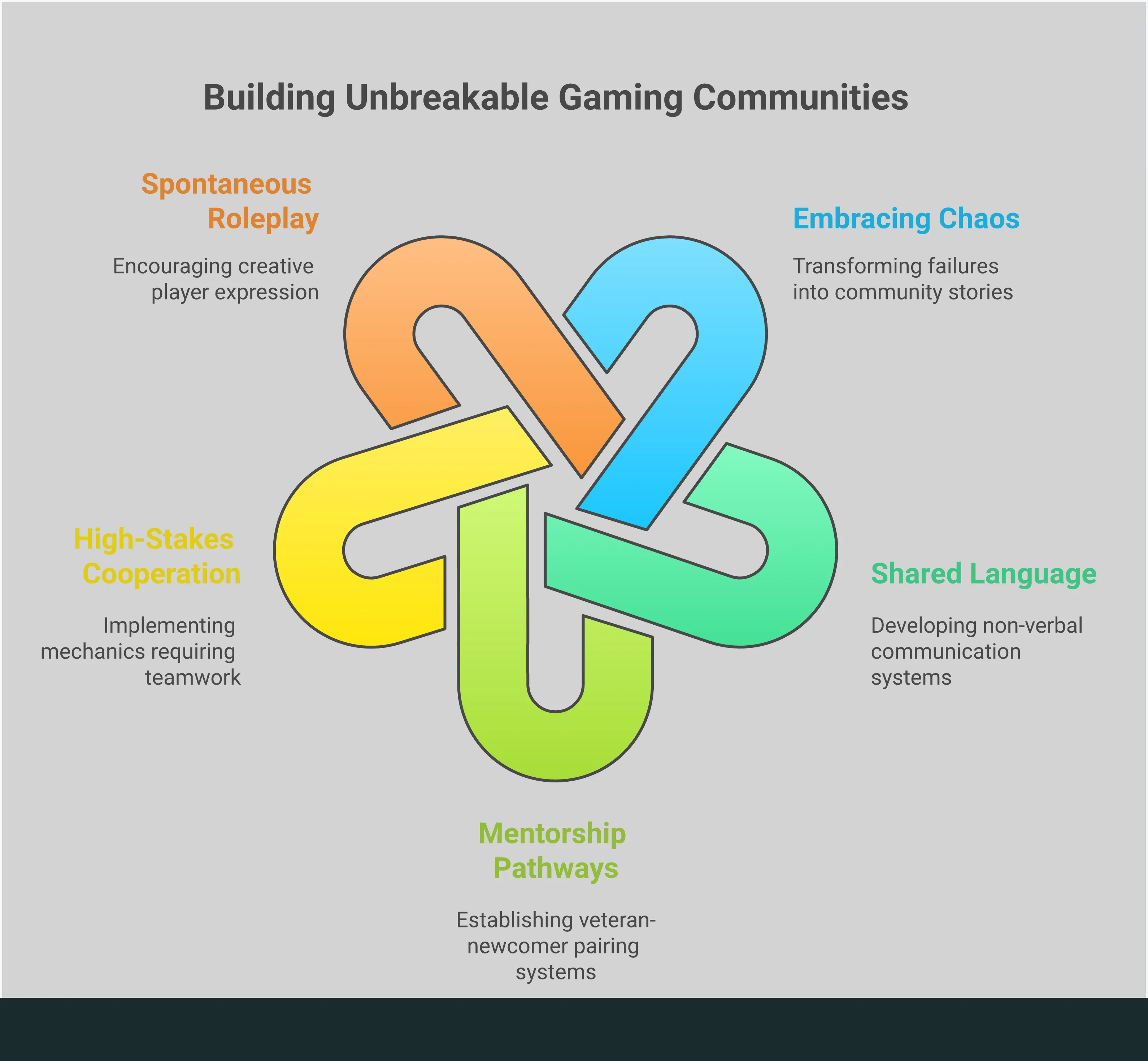 Building Unbreakable Gaming Communities

Spontaneous Roleplay

Encouraging creative player expression

Embracing Chaos

Transforming failures into community stories

High-Stakes Cooperation

Implementing mechanics requiring teamwork

Shared Language

Developing non-verbal communication systems

Mentorship Pathways

Establishing veteran-newcomer pairing systems