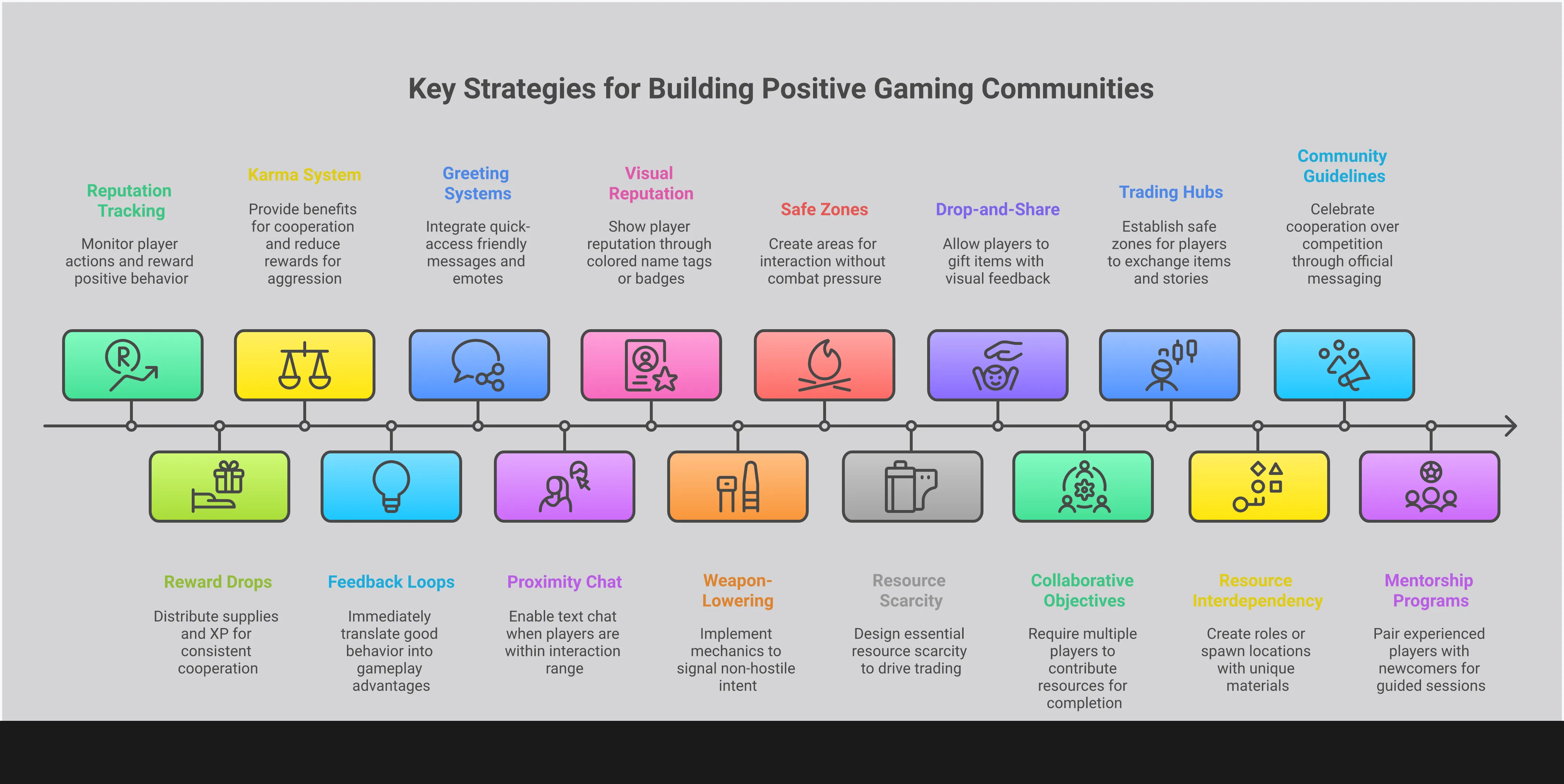 Key Strategies for Building Positive Gaming Communities

Reputation Tracking

Monitor player actions and reward positive behavior

Karma System

Provide benefits for cooperation and reduce rewards for aggression

Greeting Systems

Integrate quick-access friendly messages and emotes

Visual Reputation

Show player reputation through colored name tags or badges

Safe Zones

Create areas for interaction without combat pressure

Drop-and-Share

Allow players to gift items with visual feedback

Trading Hubs

Establish safe zones for players to exchange items and stories

Community Guidelines

Celebrate cooperation over competition through official messaging

Reward Drops

Distribute supplies and XP for consistent cooperation

Feedback Loops

Immediately translate good behavior into gameplay advantages

Proximity Chat

Enable text chat when players are within interaction range

Weapon-Lowering

Implement mechanics to signal non-hostile intent

Resource Scarcity

Design essential resource scarcity to drive trading

Collaborative Objectives

Require multiple players to contribute resources for completion

Resource Interdependency

Create roles or spawn locations with unique materials

Mentorship Programs

Pair experienced players with newcomers for guided sessions