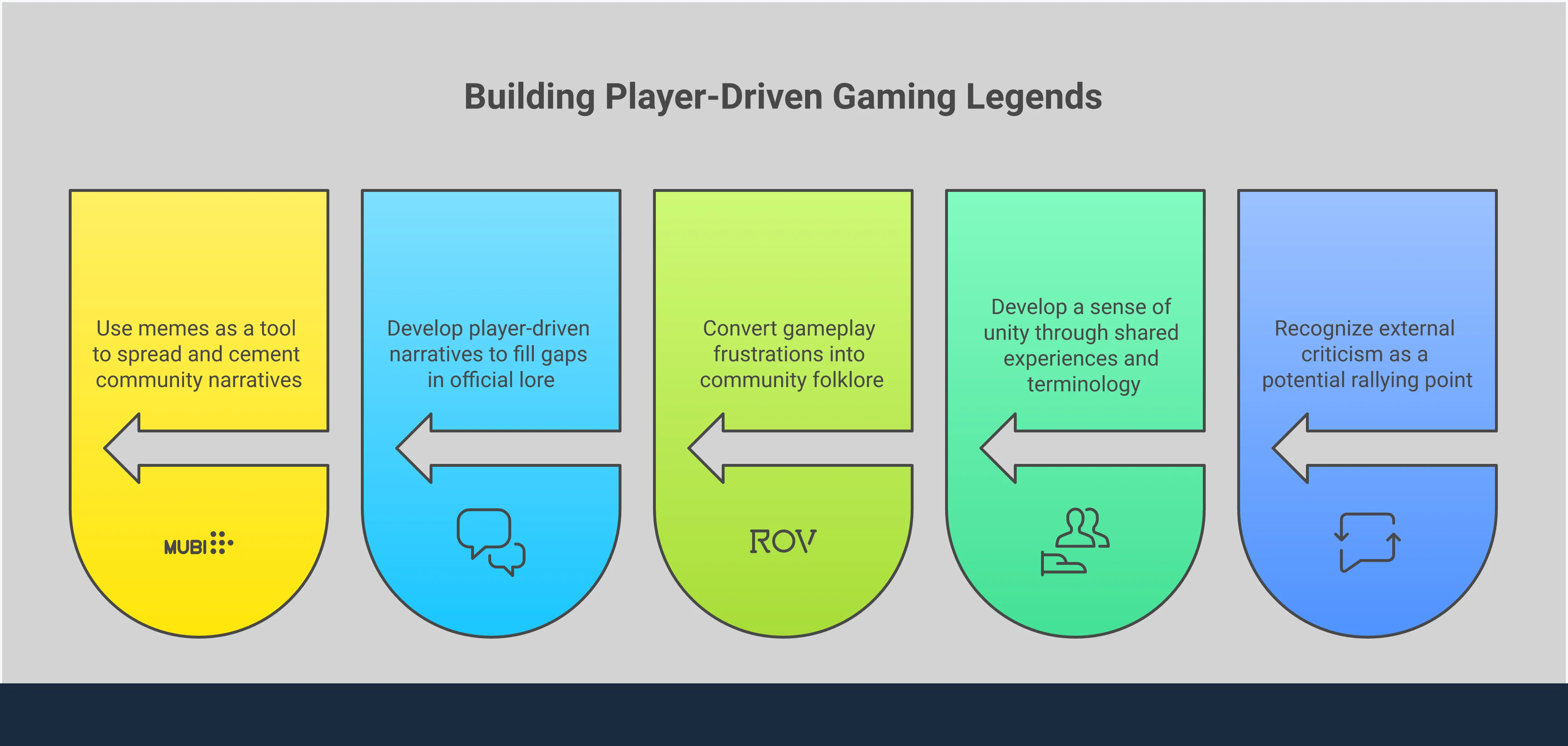 Building Player-Driven Gaming Legends

Use memes as a tool to spread and cement community narratives

MUBI

Develop player-driven narratives to fill gaps in official lore

Convert gameplay frustrations into community folklore

ROV

Develop a sense of unity through shared experiences and terminology

Recognize external criticism as a potential rallying point