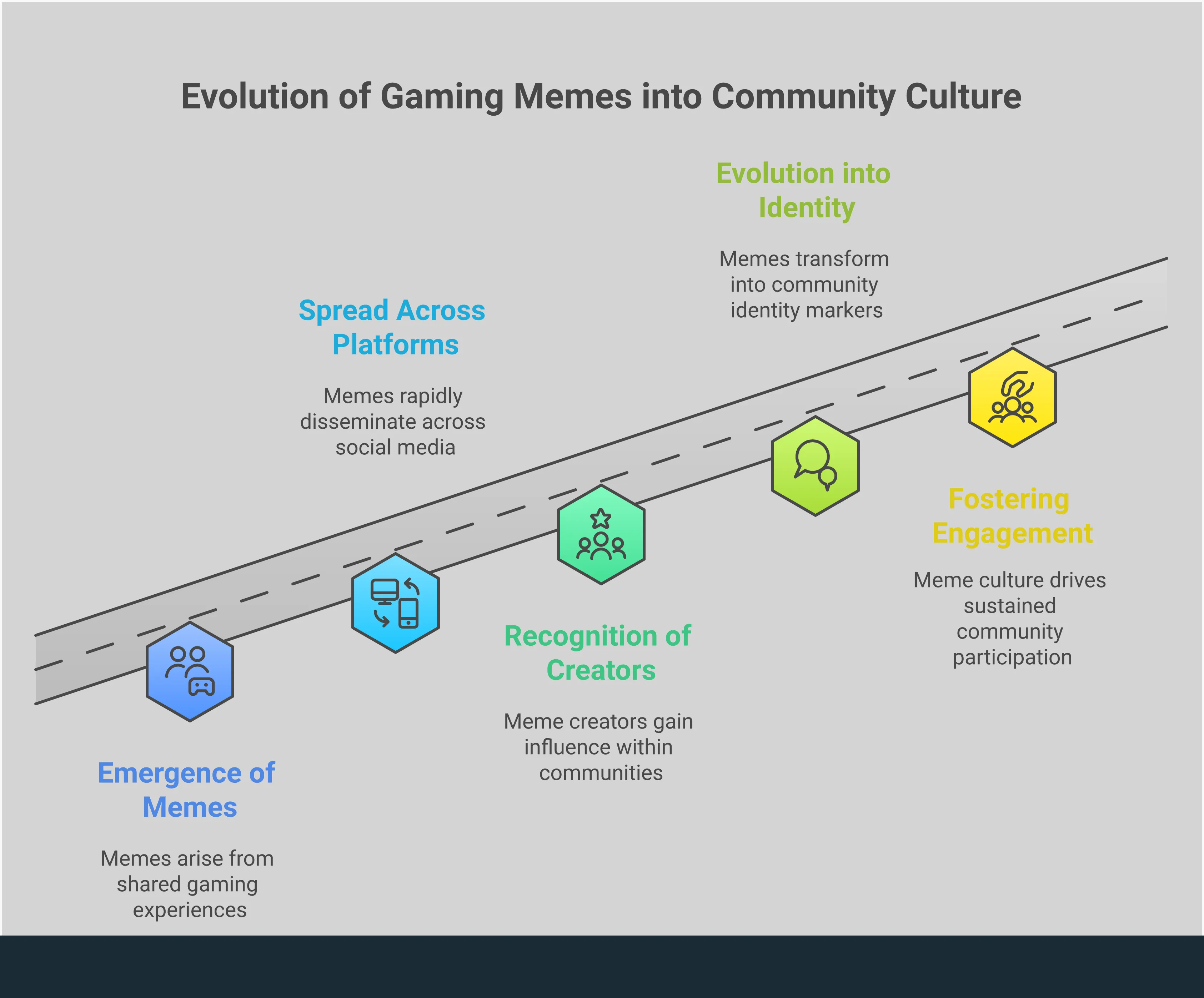 Evolution of Gaming Memes into Community Culture

Emergence of Memes

Memes arise from shared gaming experiences

Spread Across Platforms

Memes rapidly disseminate across social media

Recognition of Creators

Meme creators gain influence within communities

Evolution into Identity

Memes transform into community identity markers

Fostering Engagement

Meme culture drives sustained community participation