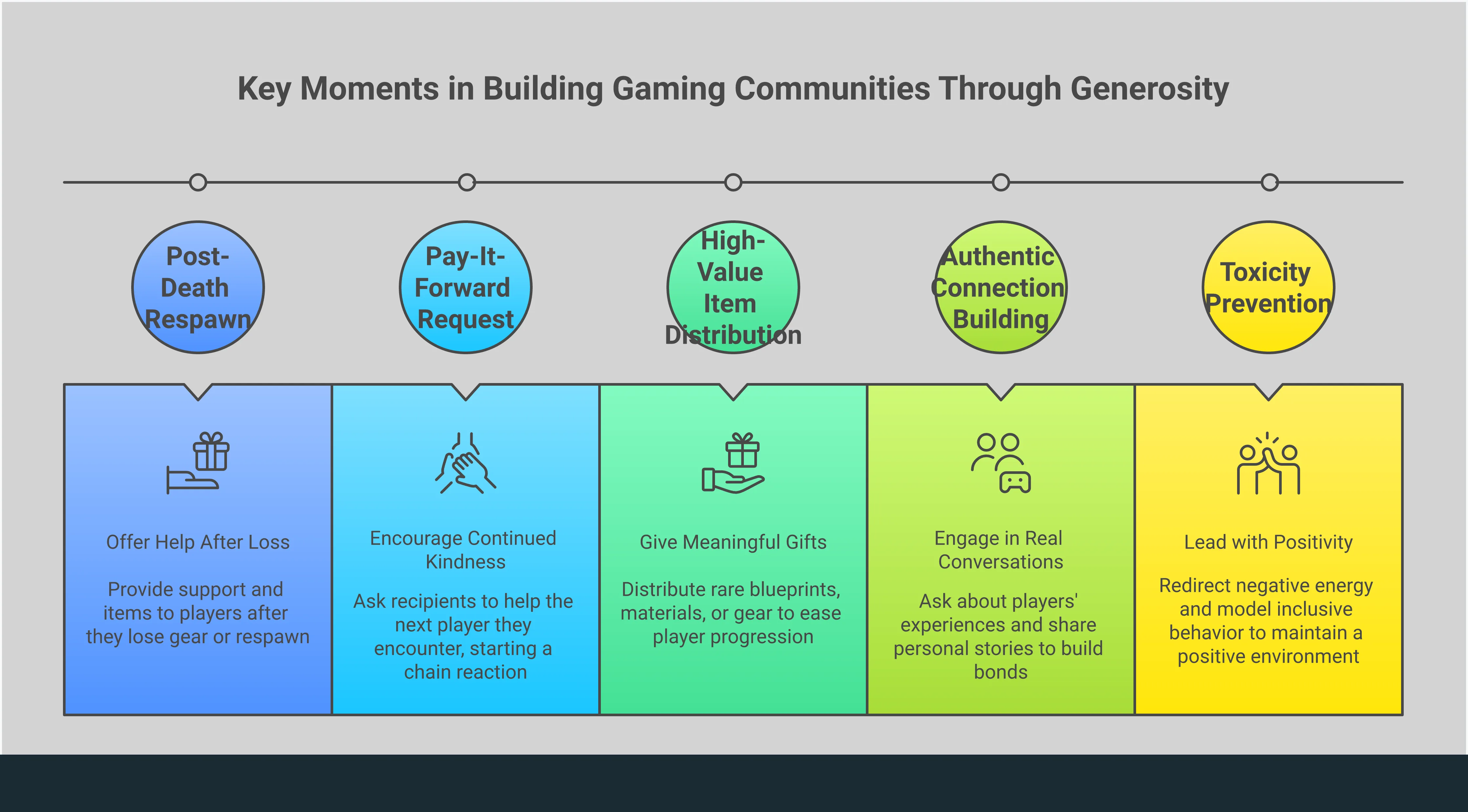 Key Moments in Building Gaming Communities Through Generosity

Post-Death Respawn

Pay-It-Forward Request

High-Value Item Distribution

Authentic Connection Building

Toxicity Prevention

Offer Help After Loss

Provide support and items to players after they lose gear or respawn

Encourage Continued Kindness

Ask recipients to help the next player they encounter, starting a chain reaction

Give Meaningful Gifts

Distribute rare blueprints, materials, or gear to ease player progression

Engage in Real Conversations

Ask about players' experiences and share personal stories to build bonds

Lead with Positivity

Redirect negative energy and model inclusive behavior to maintain a positive environment