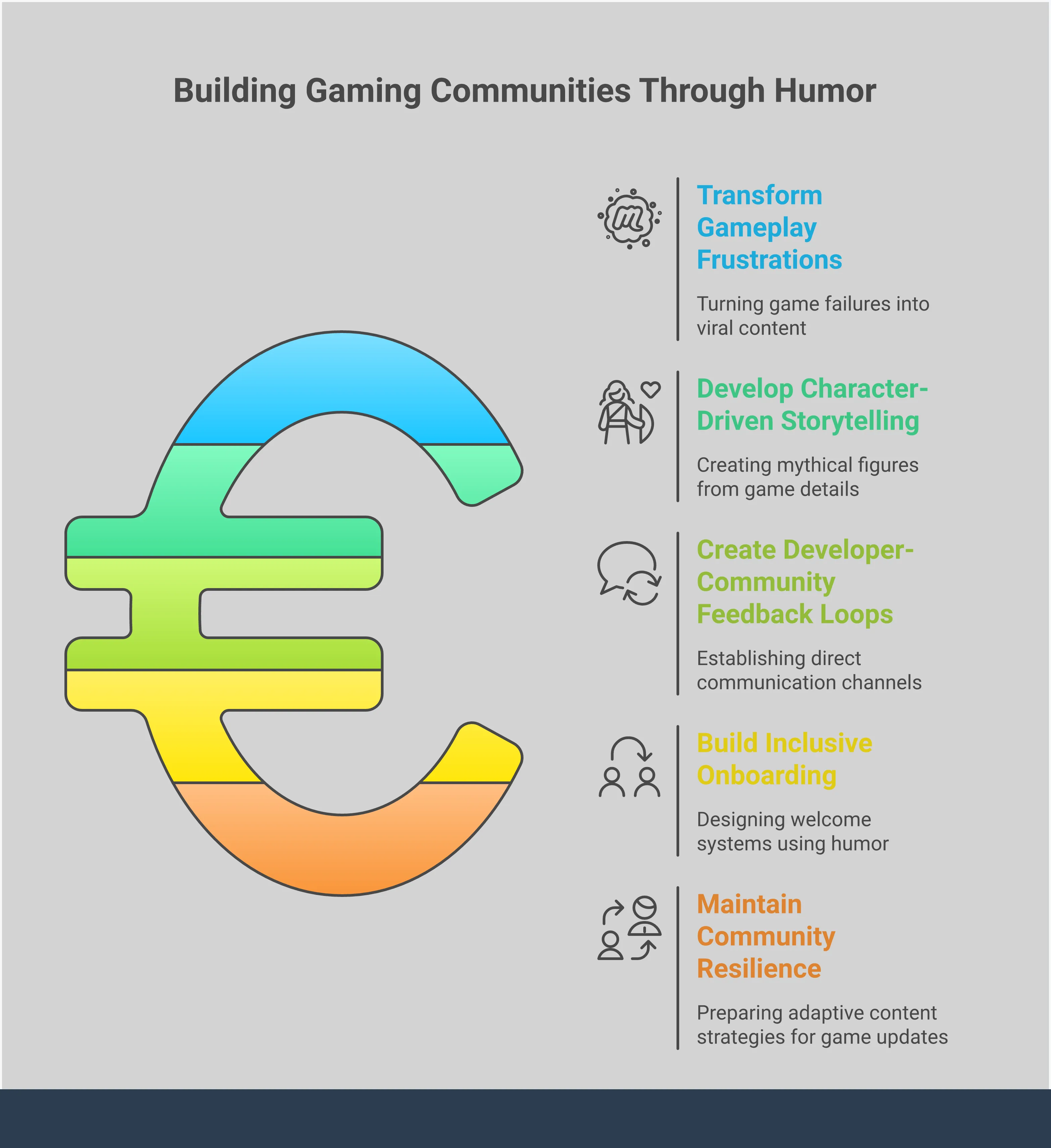 Building Gaming Communities Through Humor

Transform Gameplay Frustrations

Turning game failures into viral content

Develop Character-Driven Storytelling

Creating mythical figures from game details

Create Developer-Community Feedback Loops

Establishing direct communication channels

Build Inclusive Onboarding

Designing welcome systems using humor

Maintain Community Resilience

Preparing adaptive content strategies for game updates