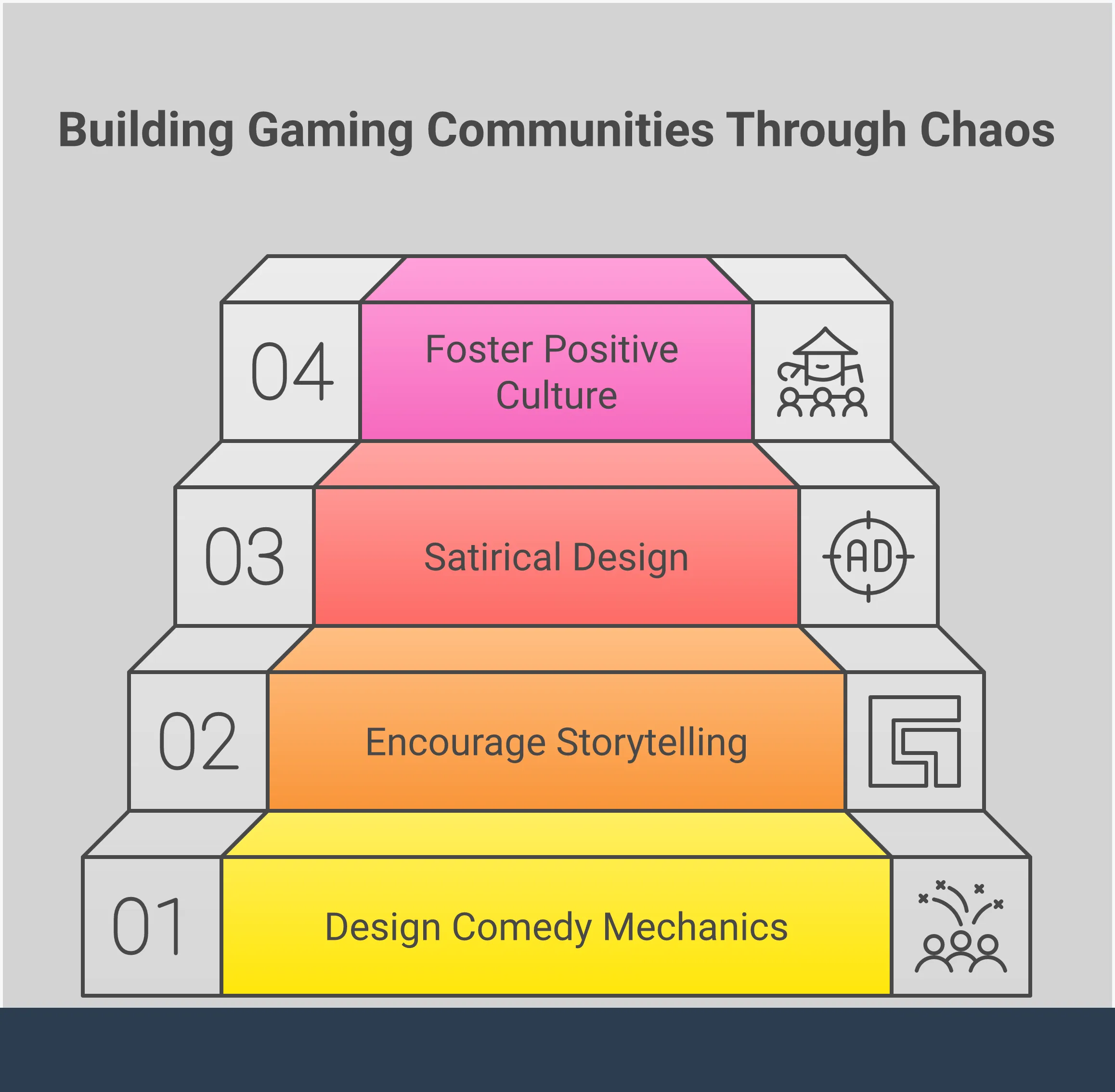 Building Gaming Communities Through Chaos

04

Foster Positive Culture

03

Satirical Design

AD

02

Encourage Storytelling

01

Design Comedy Mechanics