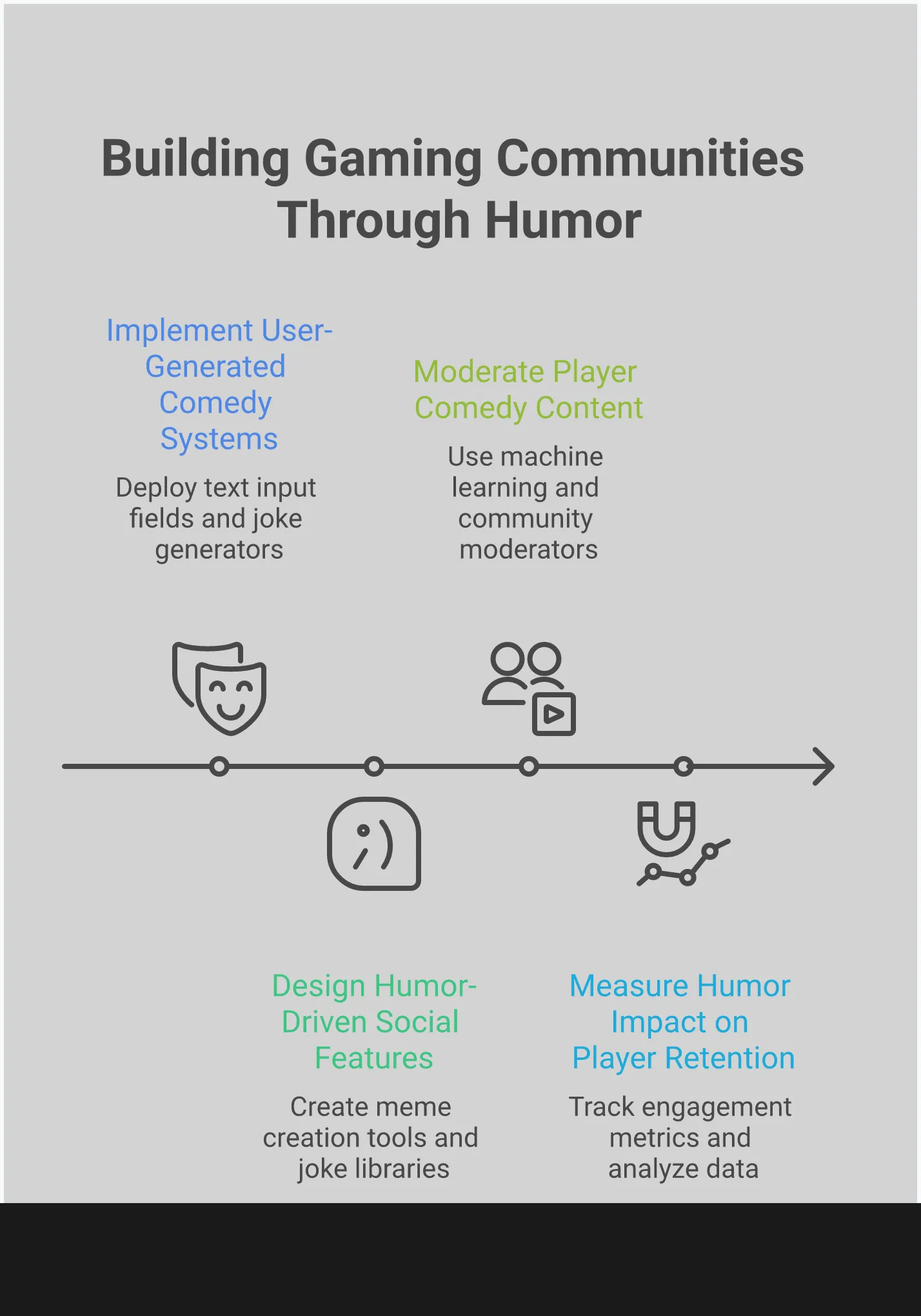 Building Gaming Communities Through Humor

Implement User-Generated Comedy Systems

Deploy text input fields and joke generators

Moderate Player Comedy Content

Use machine learning and community moderators

Design Humor-Driven Social Features

Create meme creation tools and joke libraries

Measure Humor Impact on Player Retention

Track engagement metrics and analyze data